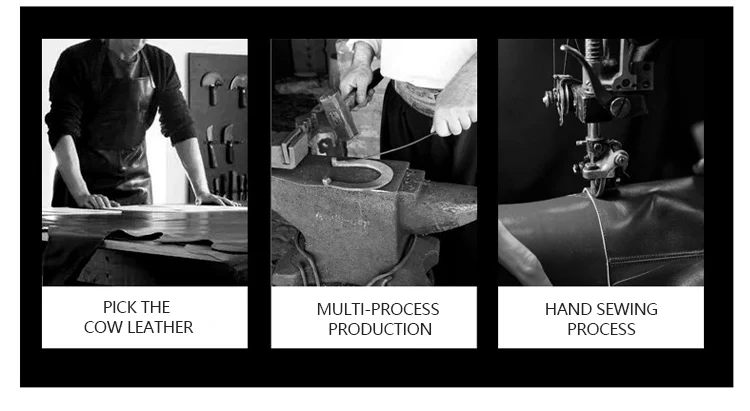 PICK THE
COW LEATHER

MULTI-PROCESS
PRODUCTION

HAND SEWING
PROCESS