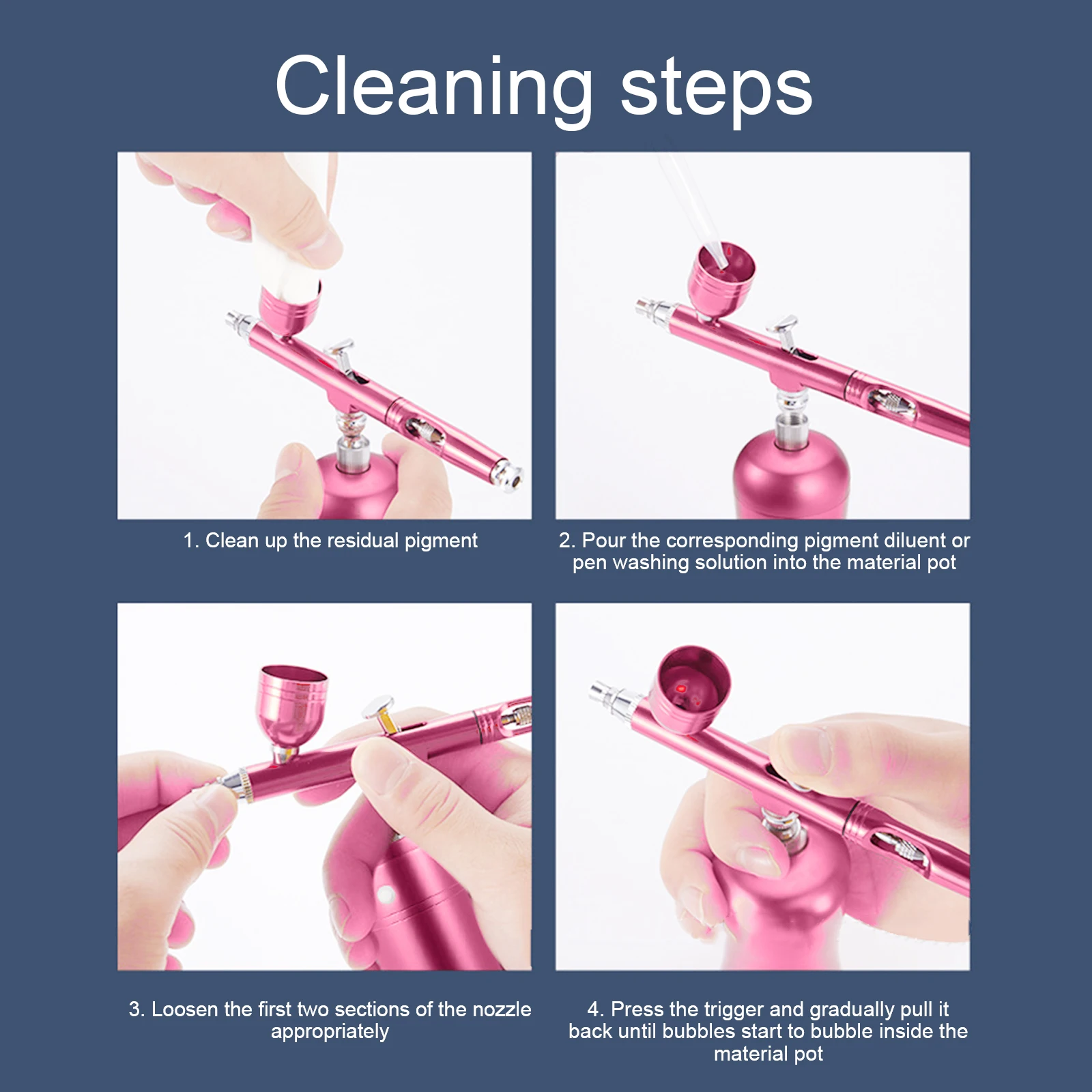 Cleaning steps

1. Clean up the residual pigment

2. Pour the corresponding pigment diluent or pen washing solution into the material pot

3. Loosen the first two sections of the nozzle appropriately

4. Press the trigger and gradually pull it back until bubbles start to bubble inside the material pot