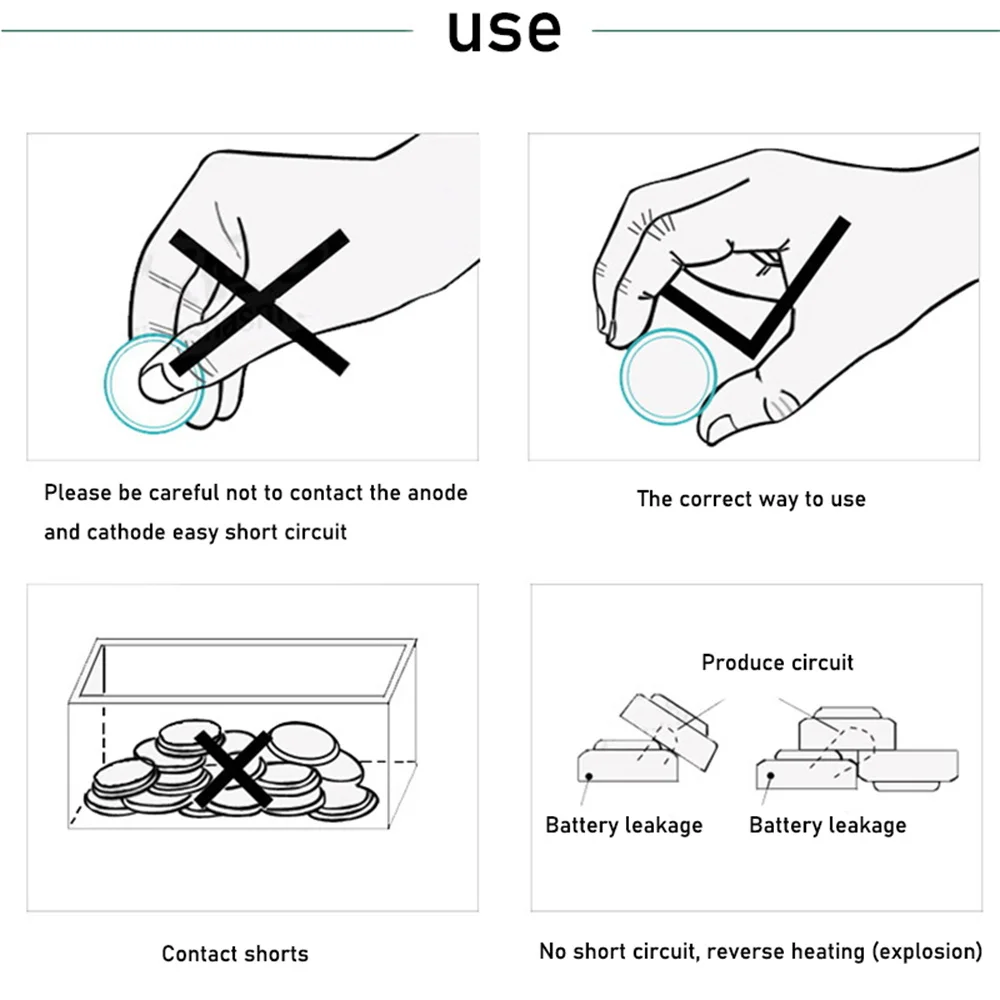 use

Please be careful not to contact the anode and cathode easy short circuit

The correct way to use

Contact shorts

Produce circuit

Battery leakage

Battery leakage

No short circuit, reverse heating (explosion)