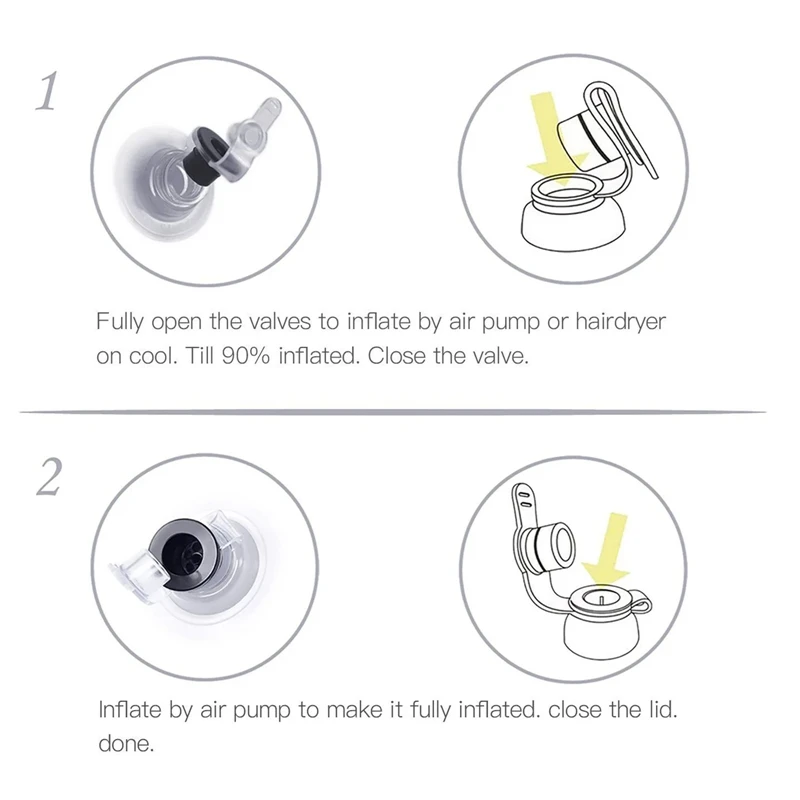 1

Fully open the valves to inflate by air pump or hairdryer on cool. Till 90% inflated. Close the valve.

2

Inflate by air pump to make it fully inflated. close the lid. done.