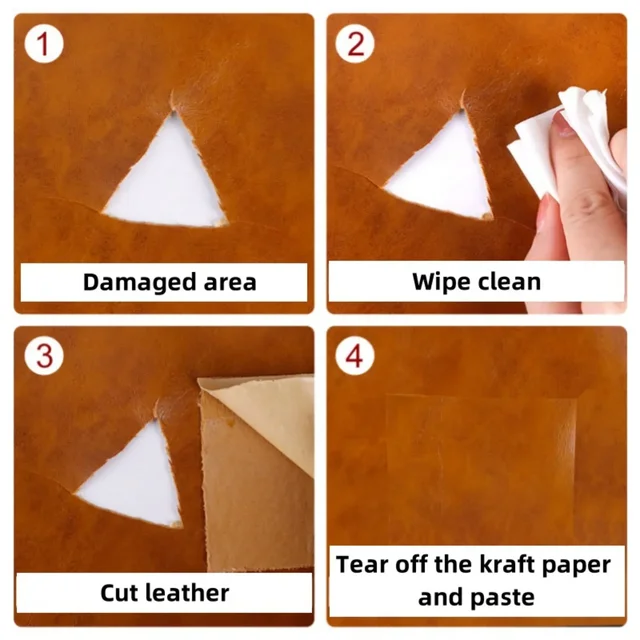 1

Damaged area

2

Wipe clean

3

Cut leather

4

Tear off the kraft paper and paste