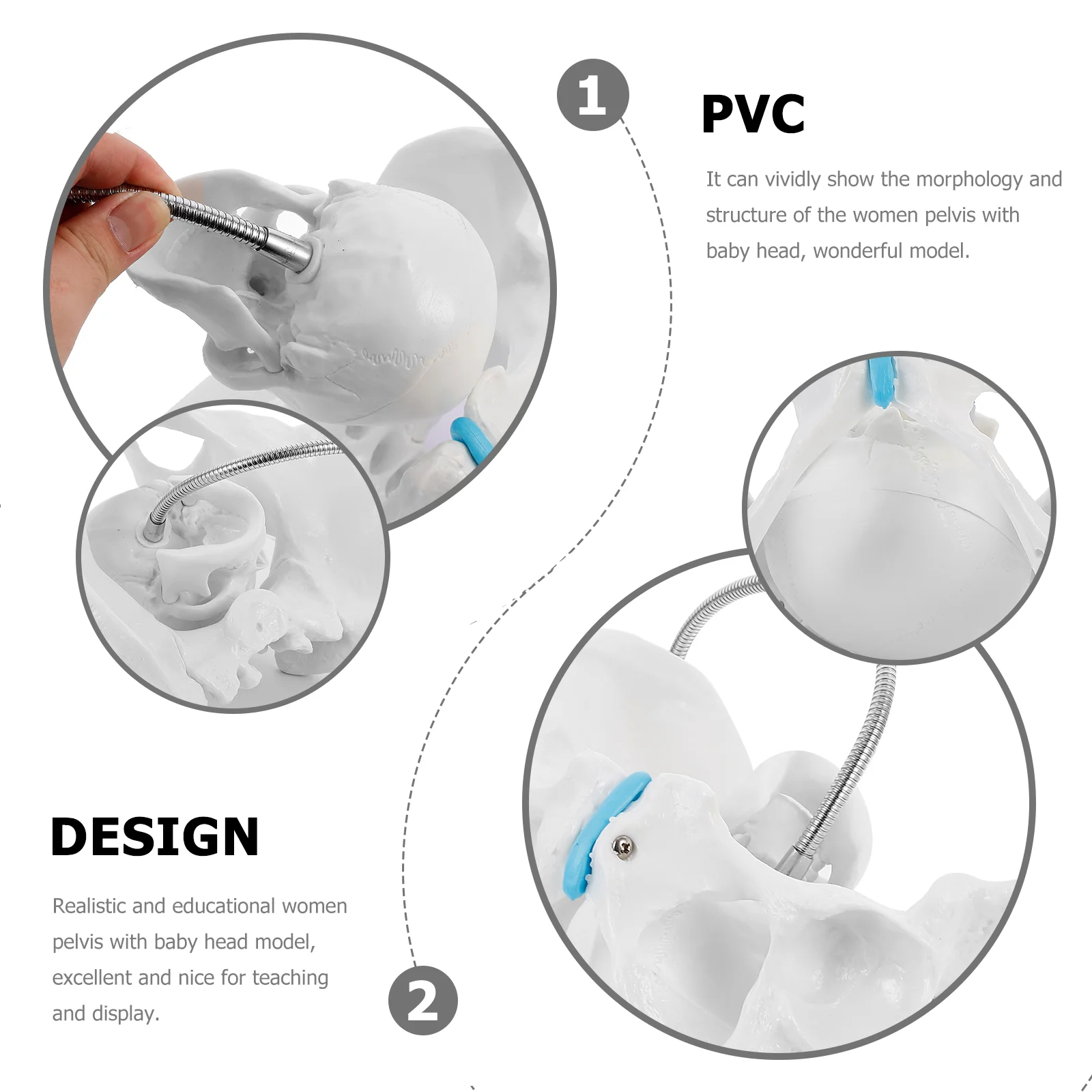 1

PVC

It can vividly show the morphology and structure of the women pelvis with baby head, wonderful model.

DESIGN

Realistic and educational women pelvis with baby head model, excellent and nice for teaching and display.

2