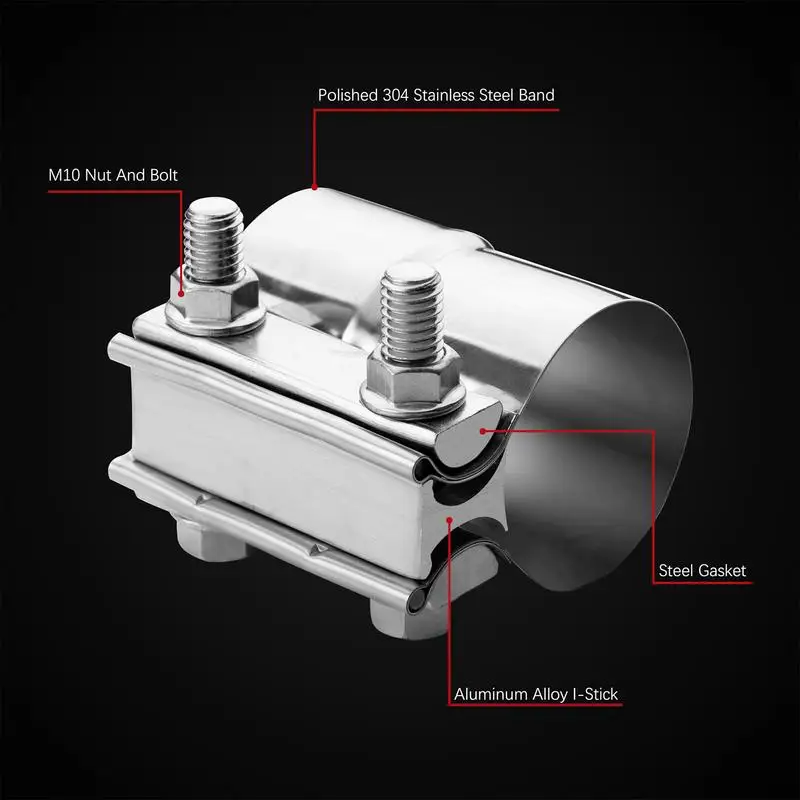 Polished 304 Stainless Steel Band

M10 Nut And Bolt

Steel Gasket

Aluminum Alloy I-Stick