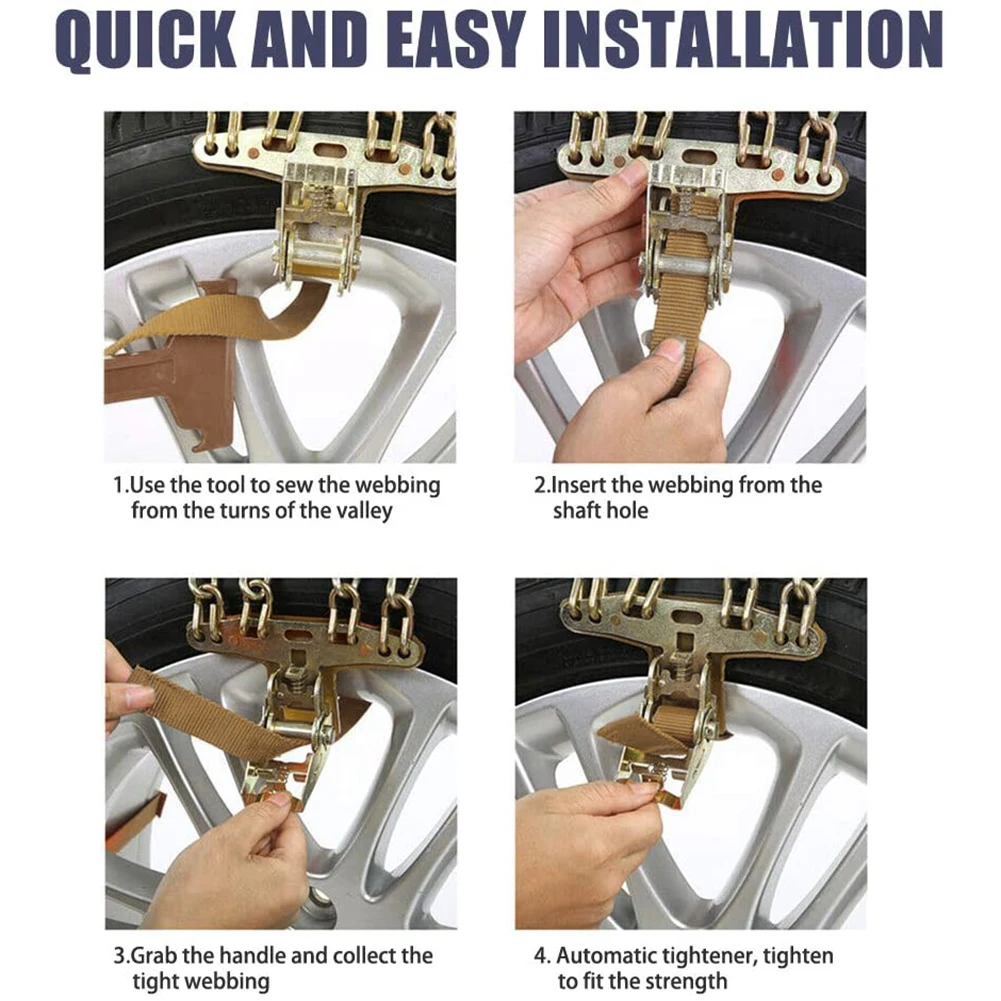 QUICK AND EASY INSTALLATION

1.Use the tool to sew the webbing from the turns of the valley

2.Insert the webbing from the shaft hole

3.Grab the handle and collect the tight webbing

4. Automatic tightener, tighten to fit the strength