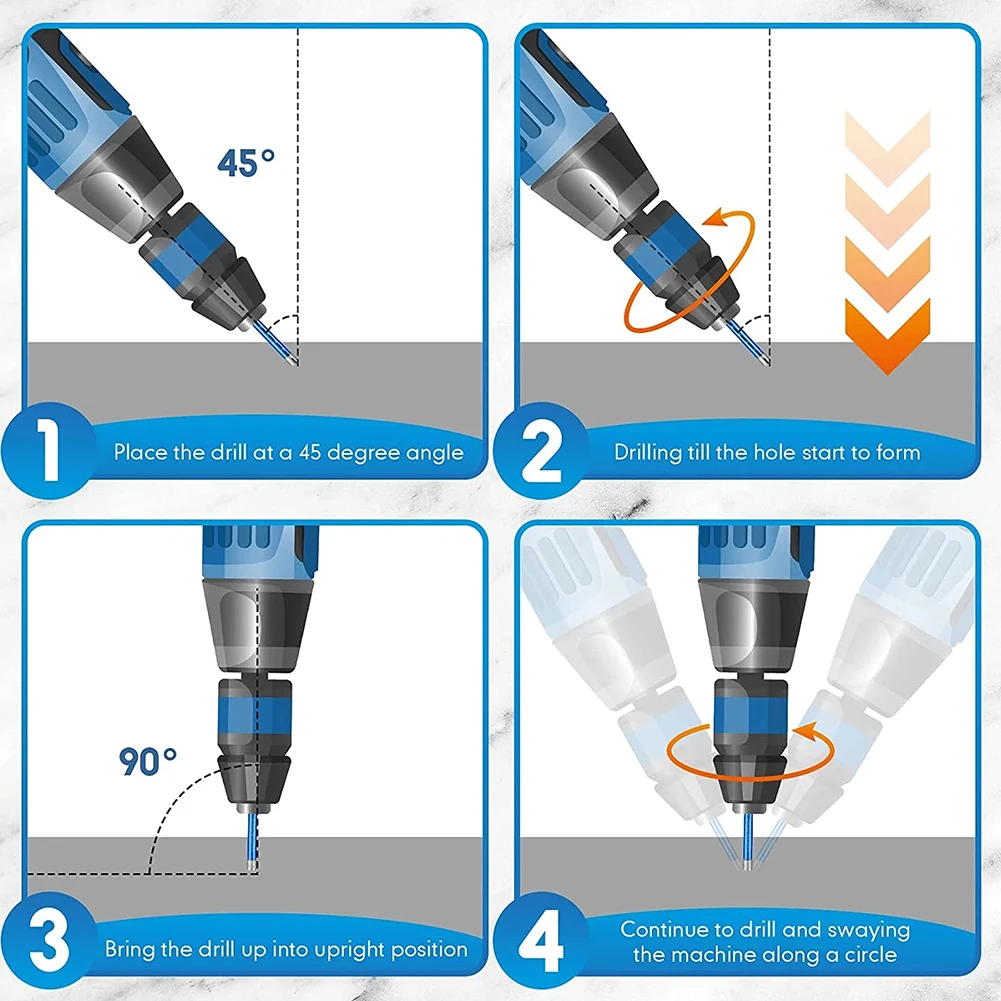 45°

1 Place the drill at a 45 degree angle

2 Drilling till the hole start to form

90°

3 Bring the drill up into upright position

4 Continue to drill and swaying the machine along a circle