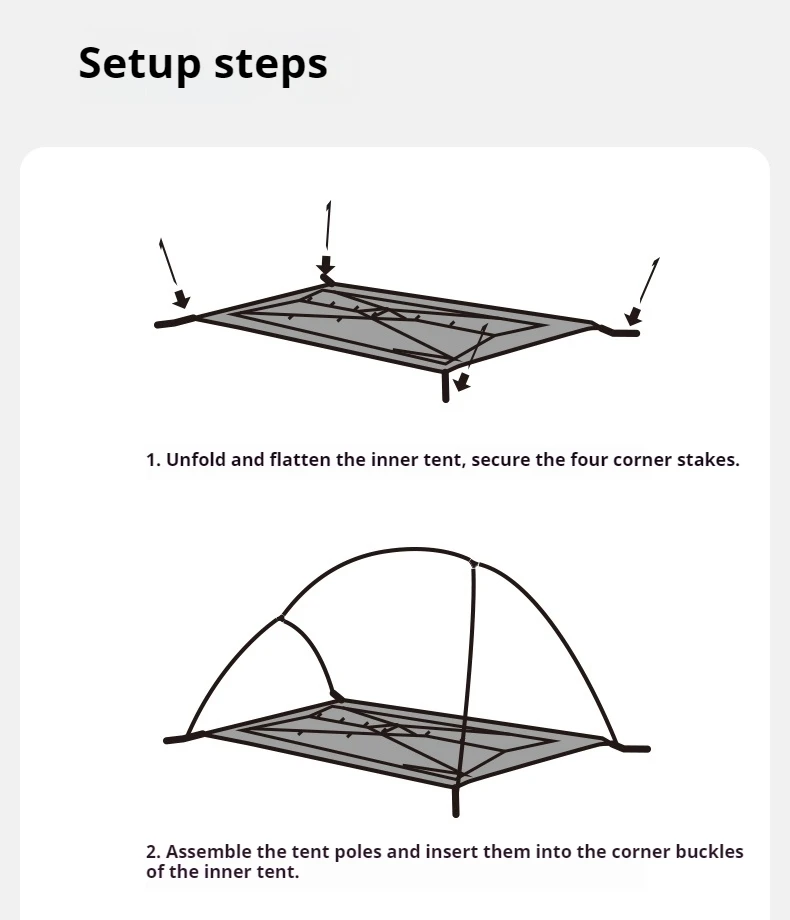 Setup steps

1. Unfold and flatten the inner tent, secure the four corner stakes.

2. Assemble the tent poles and insert them into the corner buckles of the inner tent.