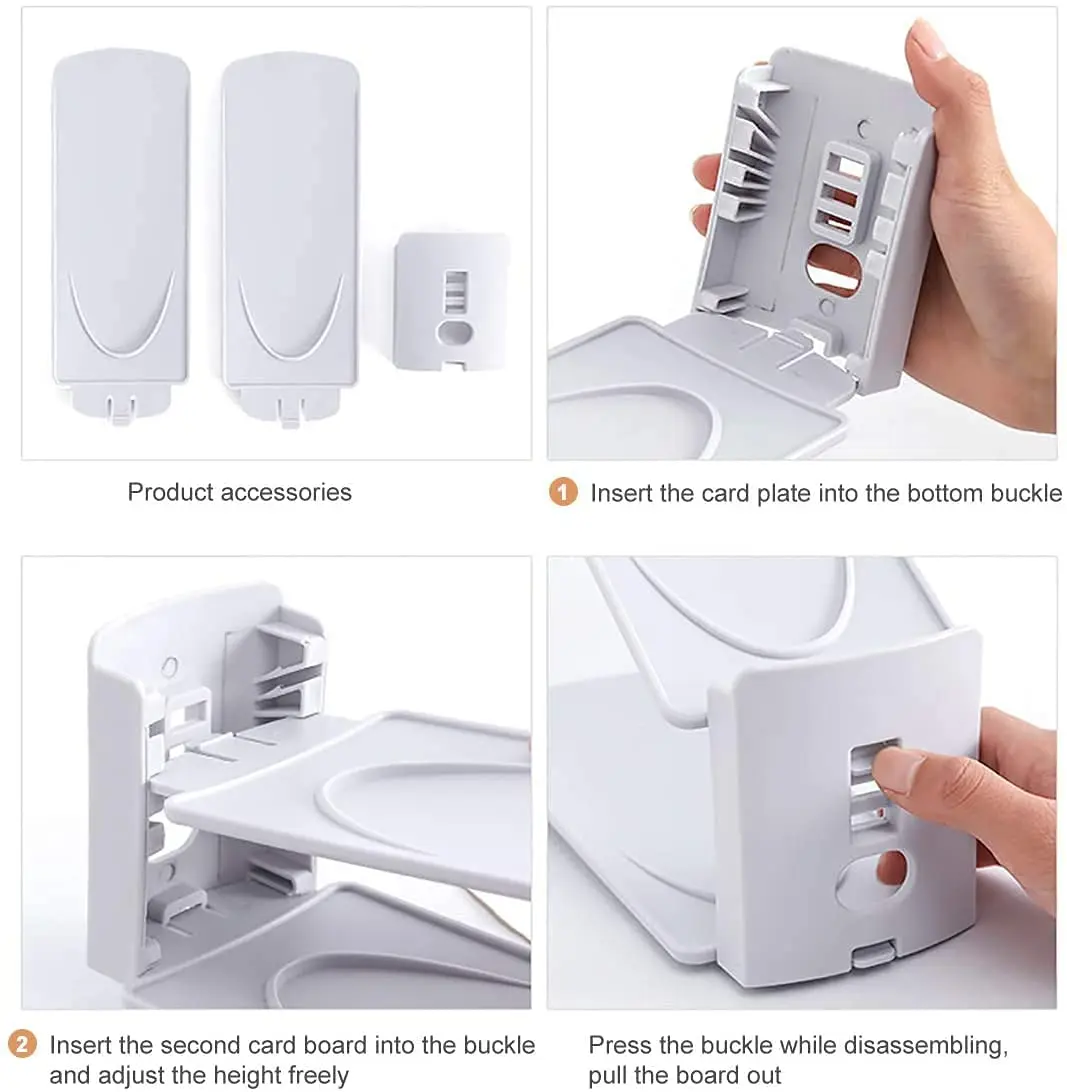 Product accessories

1 Insert the card plate into the bottom buckle

2 Insert the second card board into the buckle and adjust the height freely

Press the buckle while disassembling, pull the board out