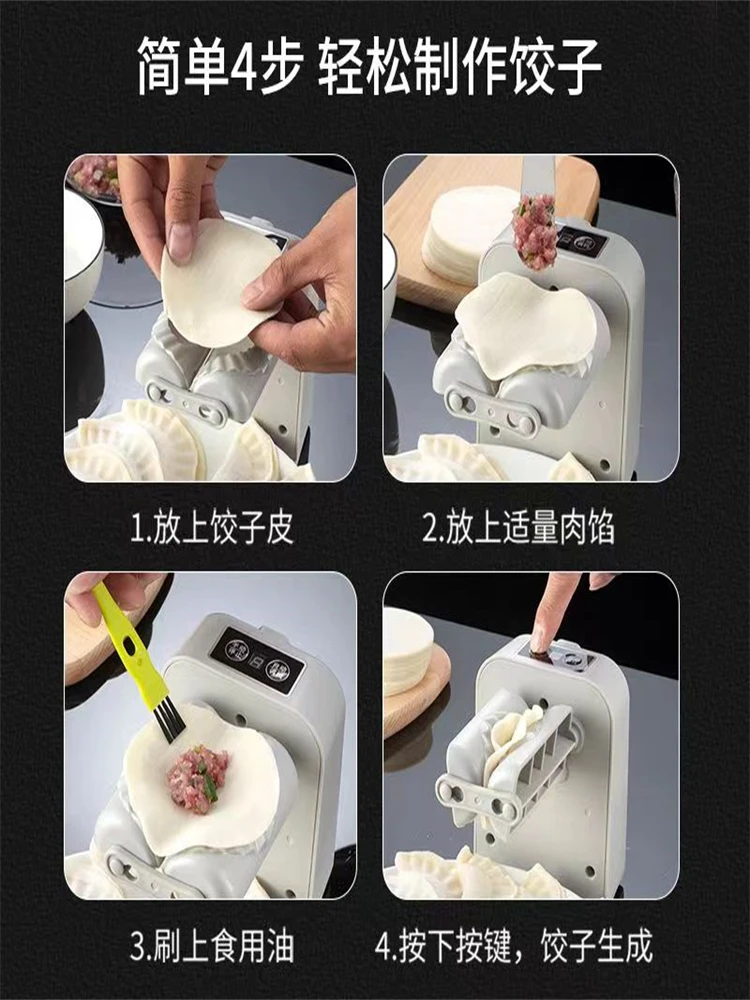 简单4步 轻松制作饺子

1.放上饺子皮

2.放上适量肉馅

3.刷上食用油

4.按下按键，饺子生成