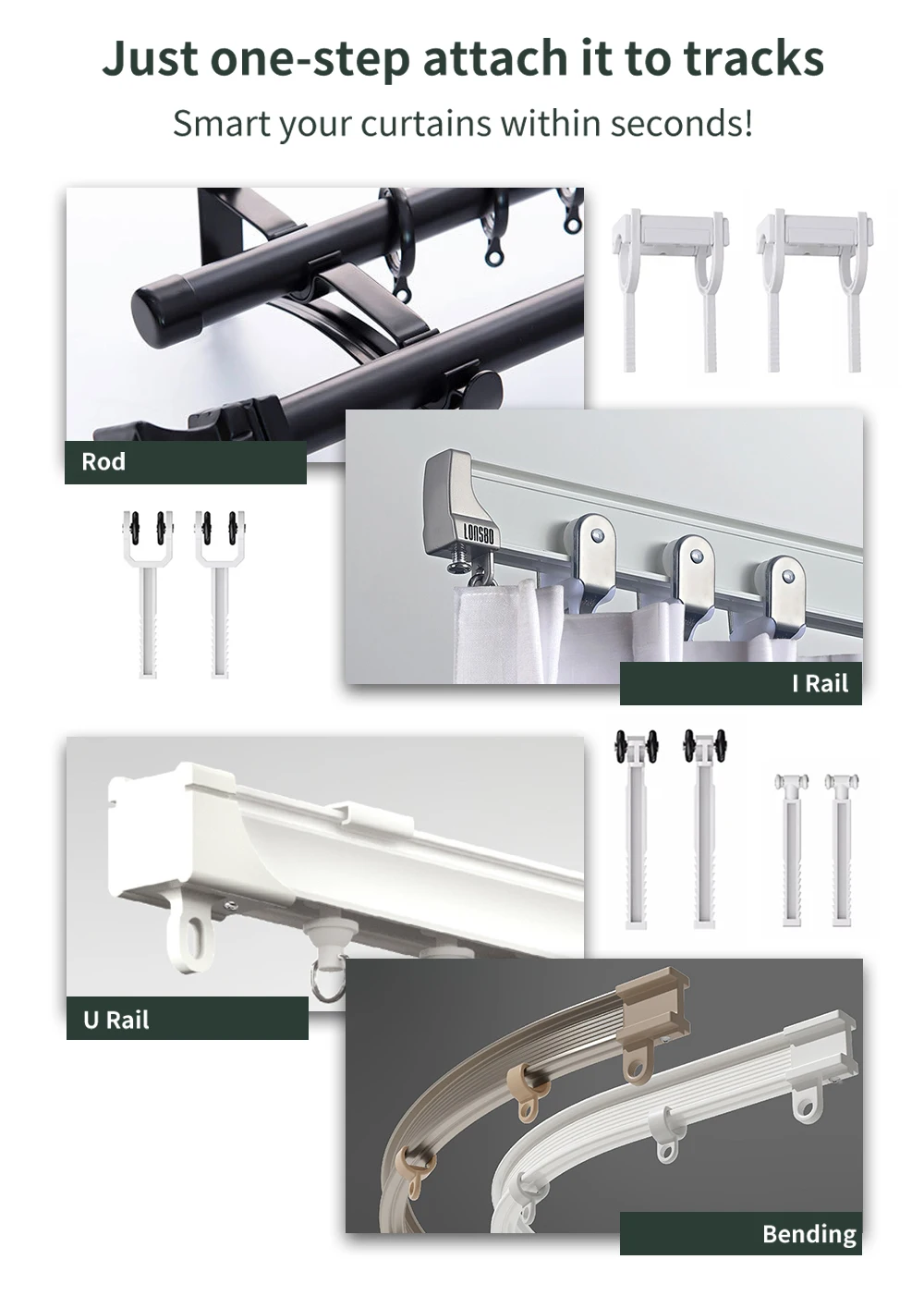 Just one-step attach it to tracks

Smart your curtains within seconds!

Rod

LONSBO

I Rail

U Rail

Bending