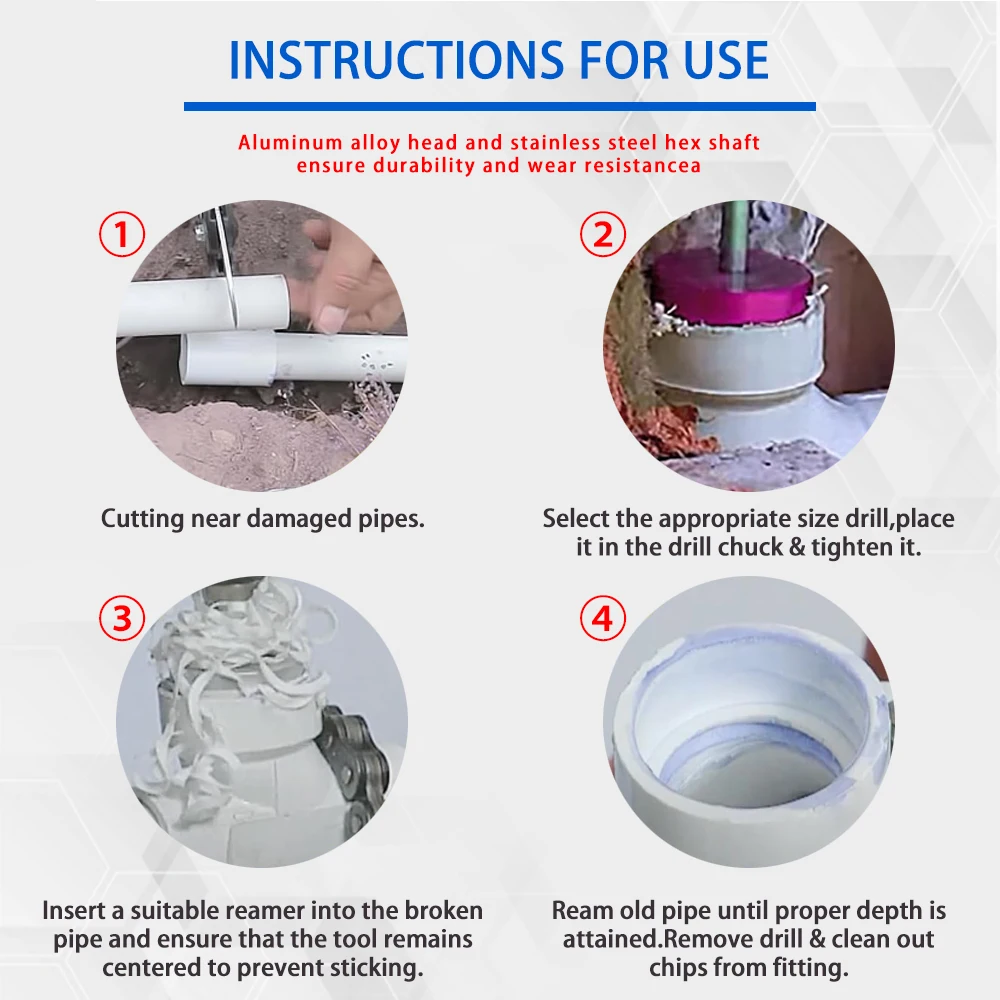 INSTRUCTIONS FOR USE

Aluminum alloy head and stainless steel hex shaft ensure durability and wear resistancea

1

Cutting near damaged pipes.

2

Select the appropriate size drill,place it in the drill chuck & tighten it.

3

Insert a suitable reamer into the broken pipe and ensure that the tool remains centered to prevent sticking.

4

Ream old pipe until proper depth is attained.Remove drill & clean out chips from fitting.