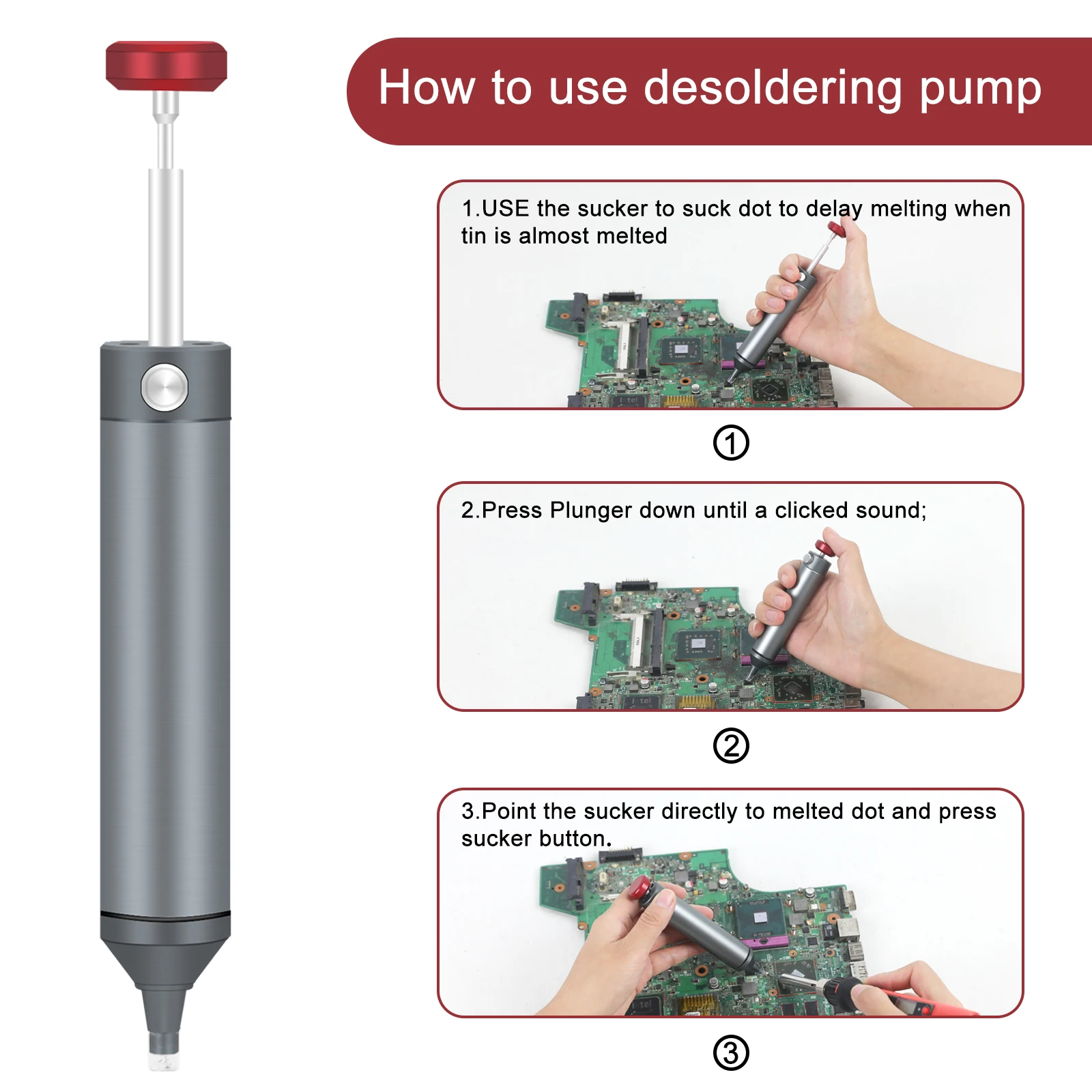 How to use desoldering pump

1.USE the sucker to suck dot to delay melting when tin is almost melted

①

2.Press Plunger down until a clicked sound;

②

3.Point the sucker directly to melted dot and press sucker button.

③