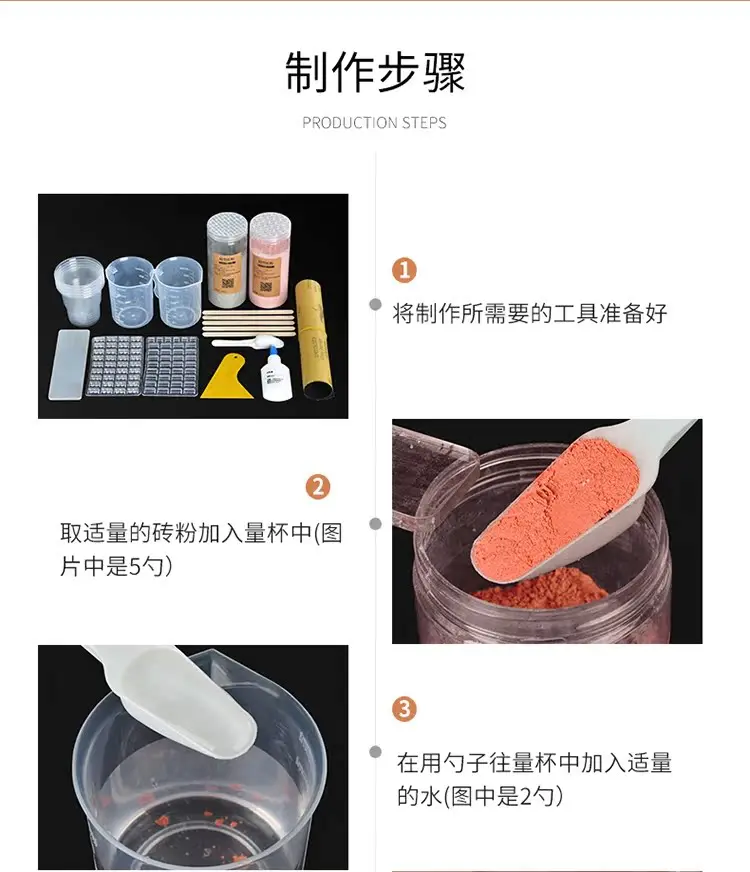 制作步骤

PRODUCTION STEPS

1

将制作所需要的工具准备好

2

取适量的砖粉加入量杯中(图片中是5勺)

3

在用勺子往量杯中加入适量的水(图中是2勺)