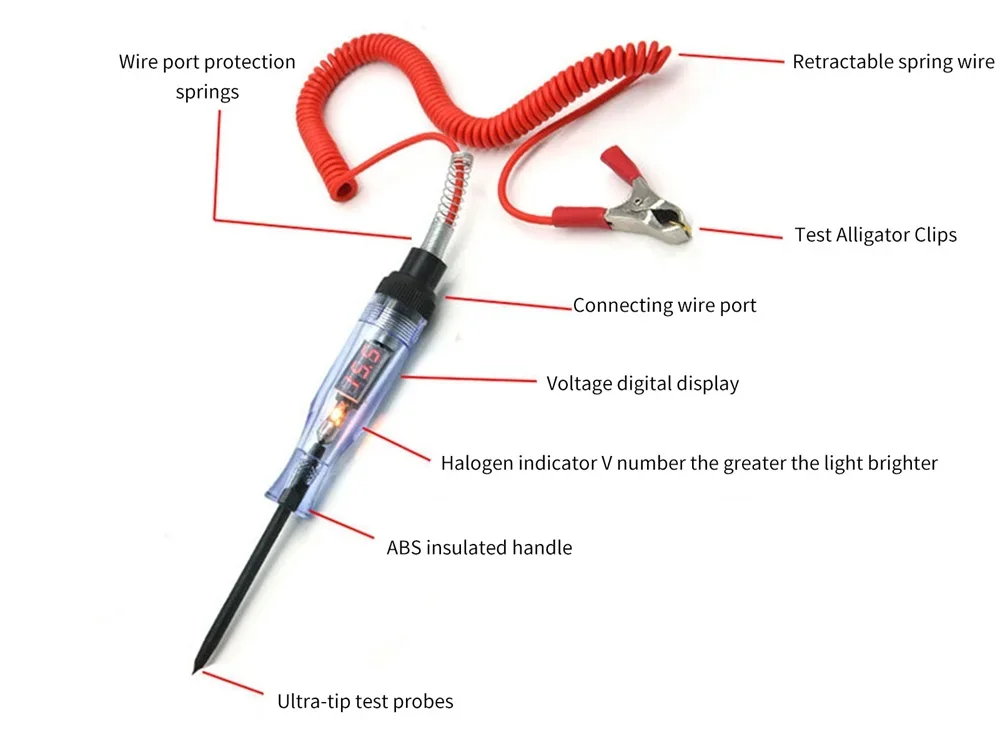 Wire port protection springs

Retractable spring wire

Test Alligator Clips

Connecting wire port

Voltage digital display

Halogen indicator V number the greater the light brighter

ABS insulated handle

Ultra-tip test probes