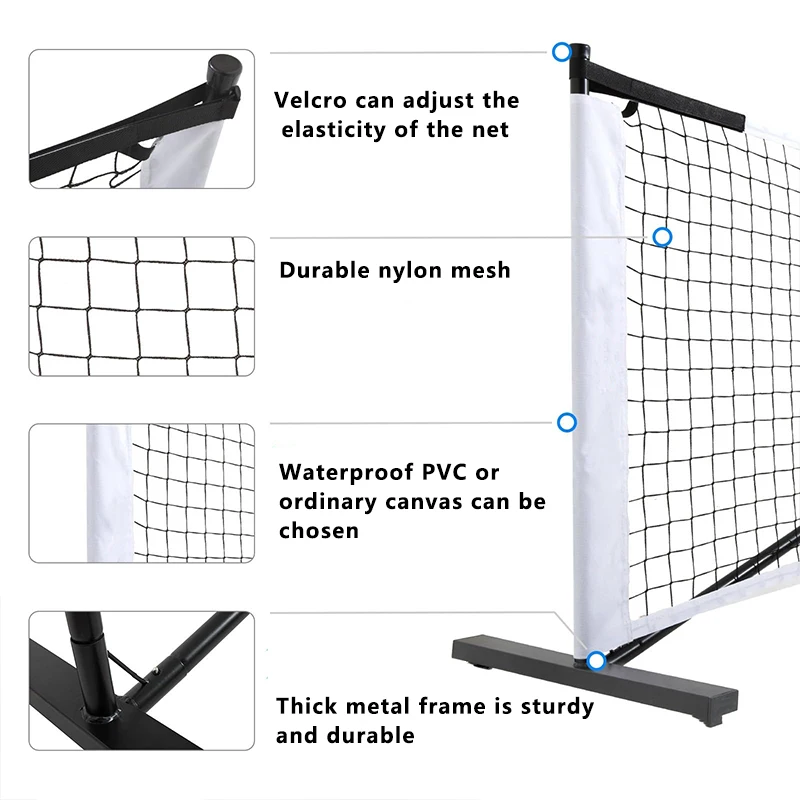 Velcro can adjust the elasticity of the net

Durable nylon mesh

Waterproof PVC or ordinary canvas can be chosen

Thick metal frame is sturdy and durable