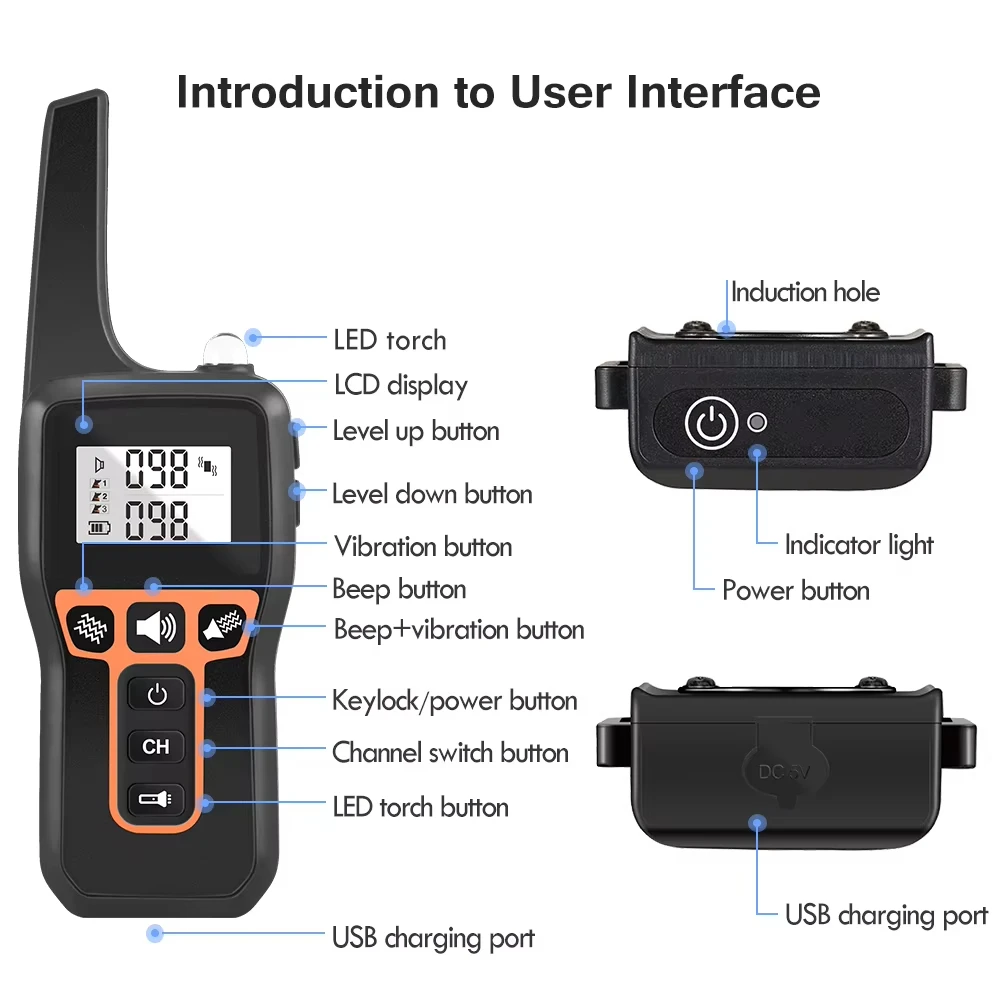 Introduction to User Interface

LED torch
LCD display
Level up button
Level down button
Vibration button
Beep button
Beep+vibration button
Keylock/power button
Channel switch button
LED torch button
USB charging port

098
1
2
3
098

CH

Induction hole
Indicator light
Power button

DC 5V

USB charging port