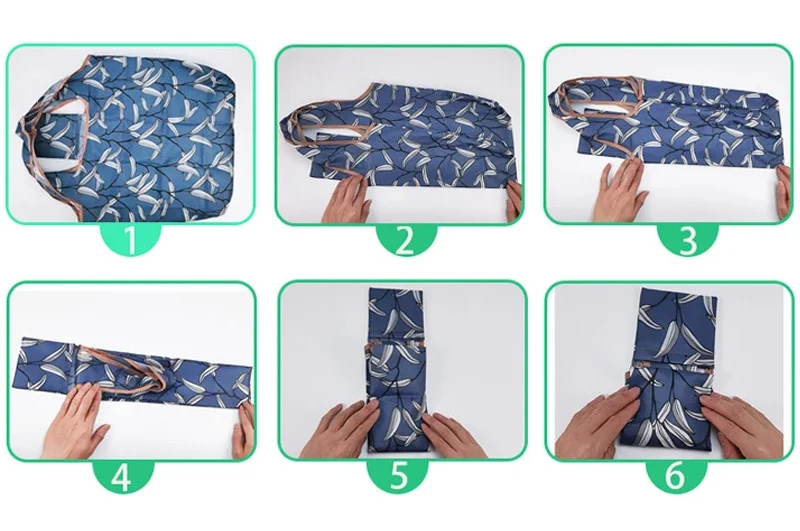 1
2
3
4
5
6