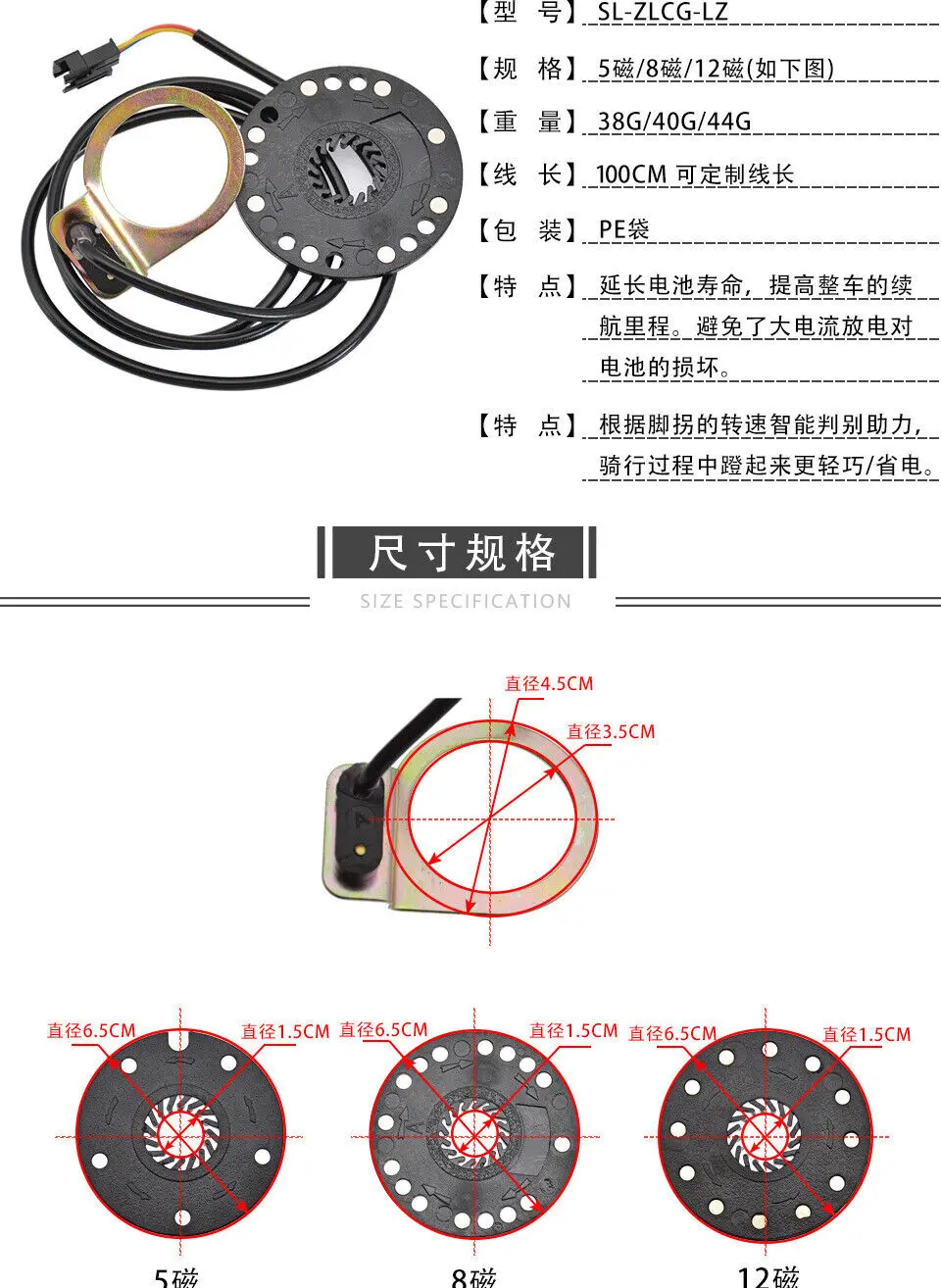 【型 号】SL-ZLCG-LZ

【规 格】5磁/8磁/12磁(如下图)

【重 量】38G/40G/44G

【线 长】100CM 可定制线长

【包 装】PE袋

【特 点】延长电池寿命，提高整车的续航里程。避免了大电流放电对电池的损坏。

【特 点】根据脚拐的转速智能判别助力，骑行过程中蹬起来更轻巧/省电。

尺寸规格

SIZE SPECIFICATION

直径4.5CM

直径3.5CM

直径6.5CM

直径1.5CM

直径6.5CM

直径1.5CM

直径6.5CM

直径1.5CM

5磁

8磁

12磁