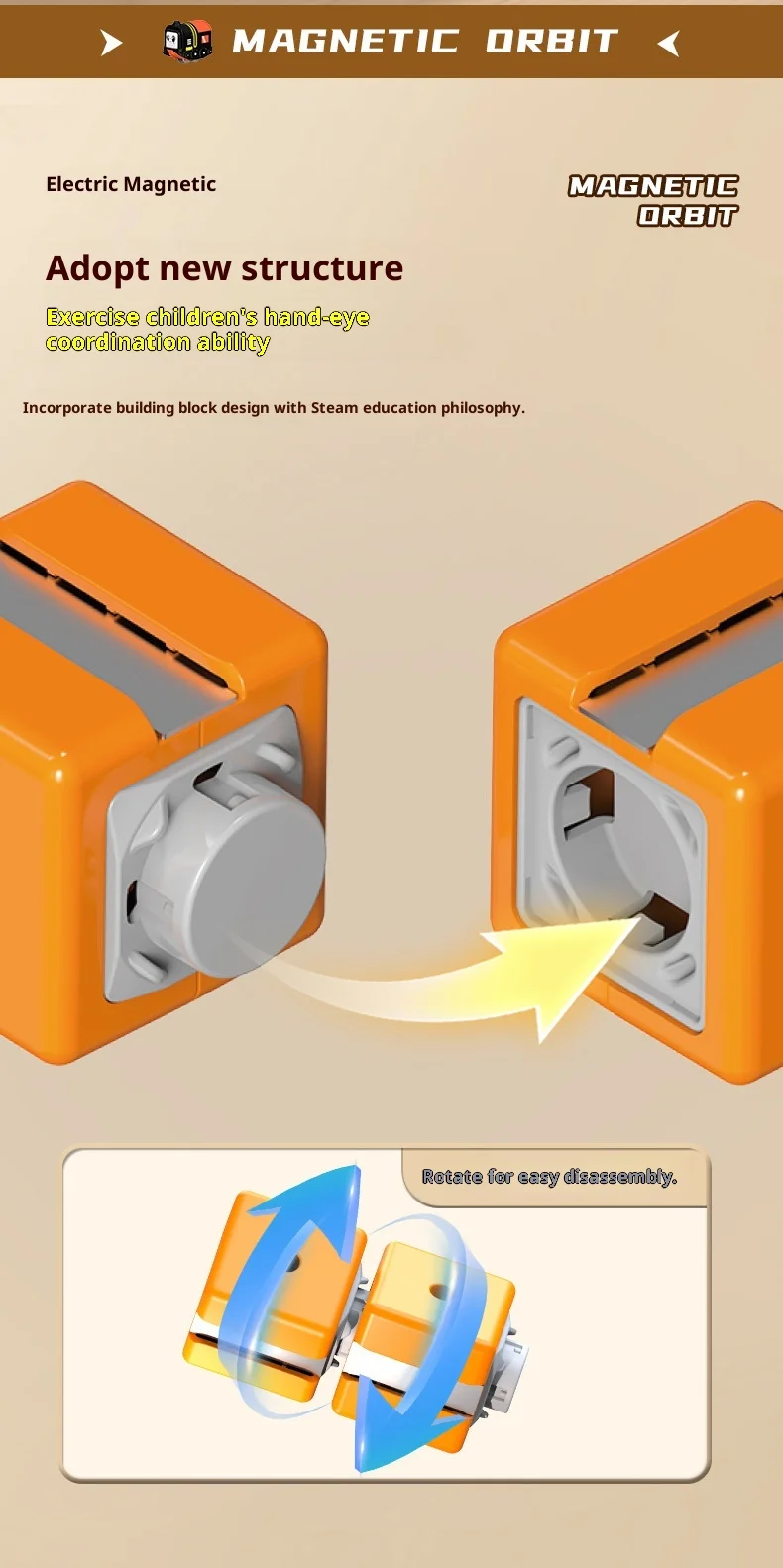 MAGNETIC ORBIT

Electric Magnetic

MAGNETIC ORBIT

Adopt new structure

Exercise children's hand-eye coordination ability

Incorporate building block design with Steam education philosophy.

Rotate for easy disassembly.