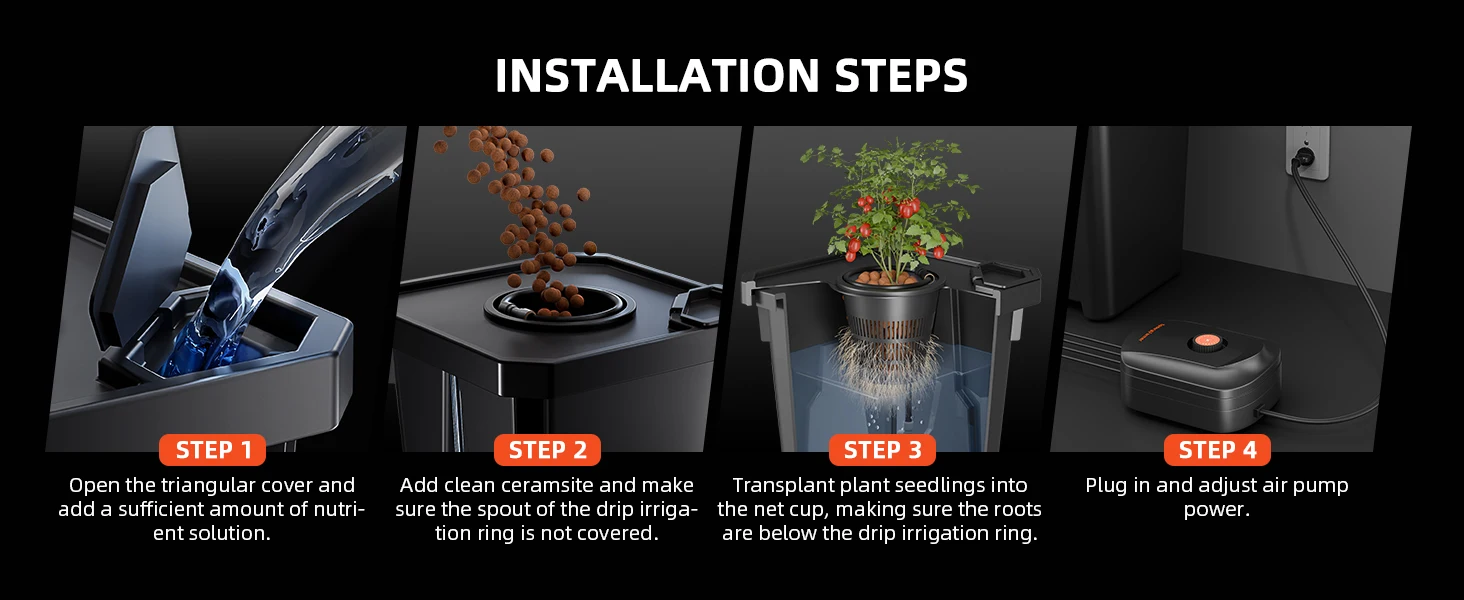 INSTALLATION STEPS

STEP 1
Open the triangular cover and add a sufficient amount of nutrient solution.

STEP 2
Add clean ceramsite and make sure the spout of the drip irrigation ring is not covered.

STEP 3
Transplant plant seedlings into the net cup, making sure the roots are below the drip irrigation ring.

STEP 4
Plug in and adjust air pump power.