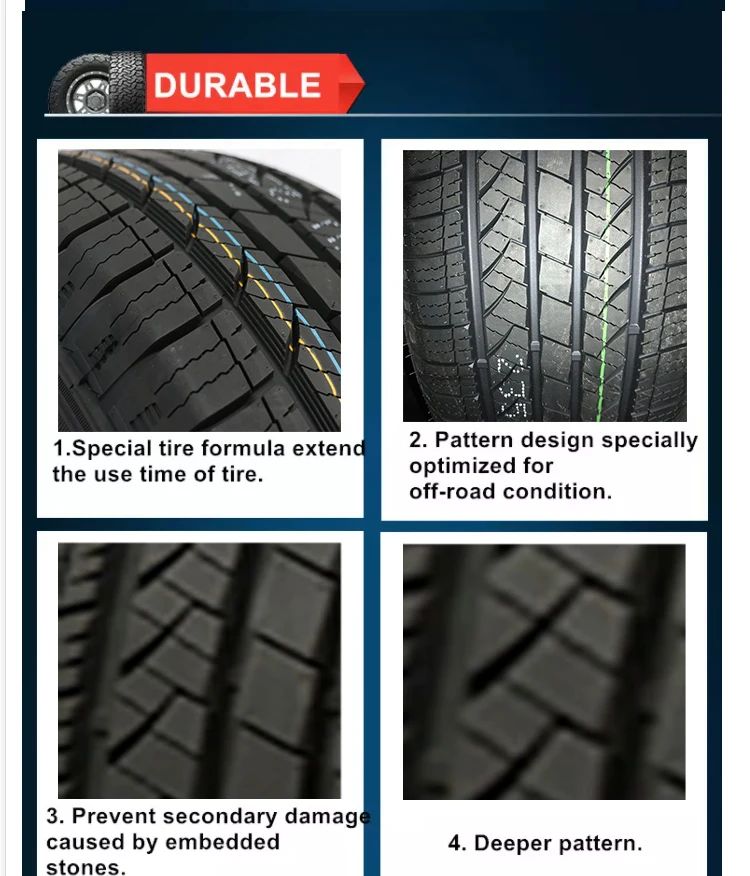 DURABLE

1.Special tire formula extend the use time of tire.

2. Pattern design specially optimized for off-road condition.

3. Prevent secondary damage caused by embedded stones.

4. Deeper pattern.