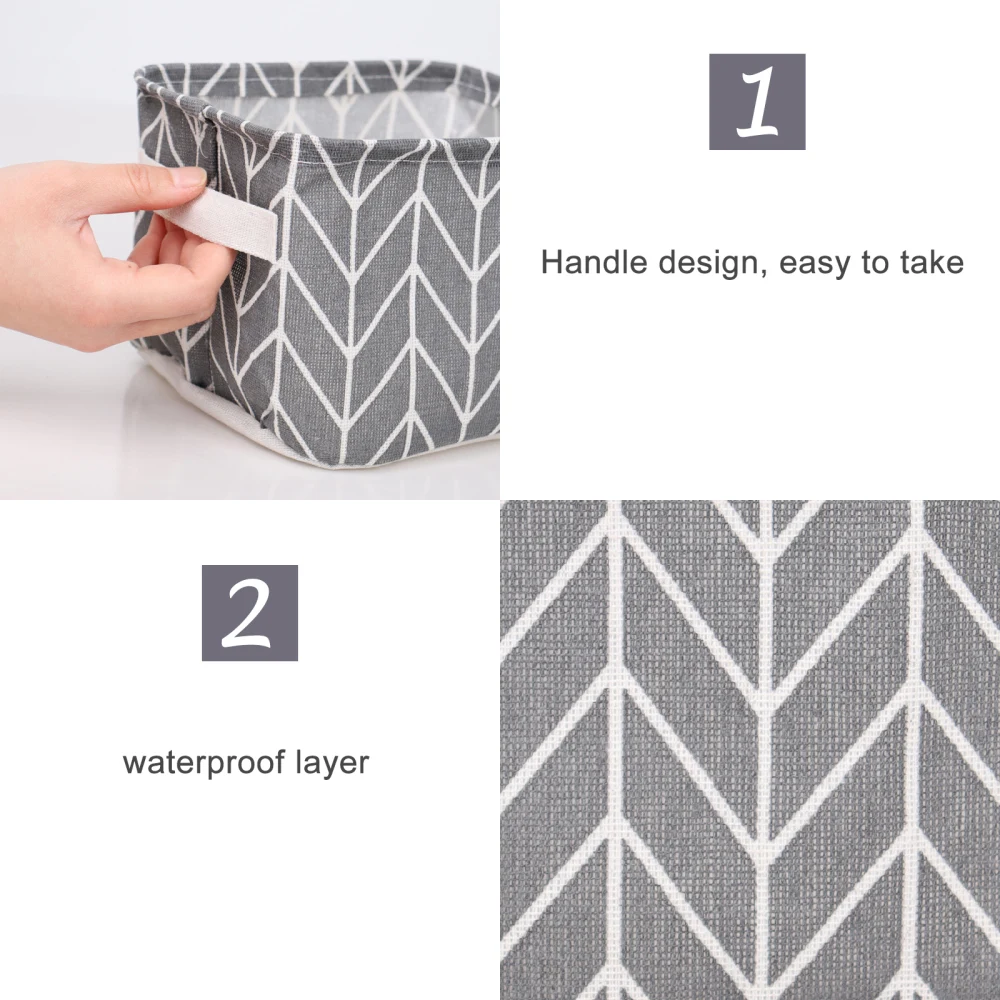 1

Handle design, easy to take

2

waterproof layer