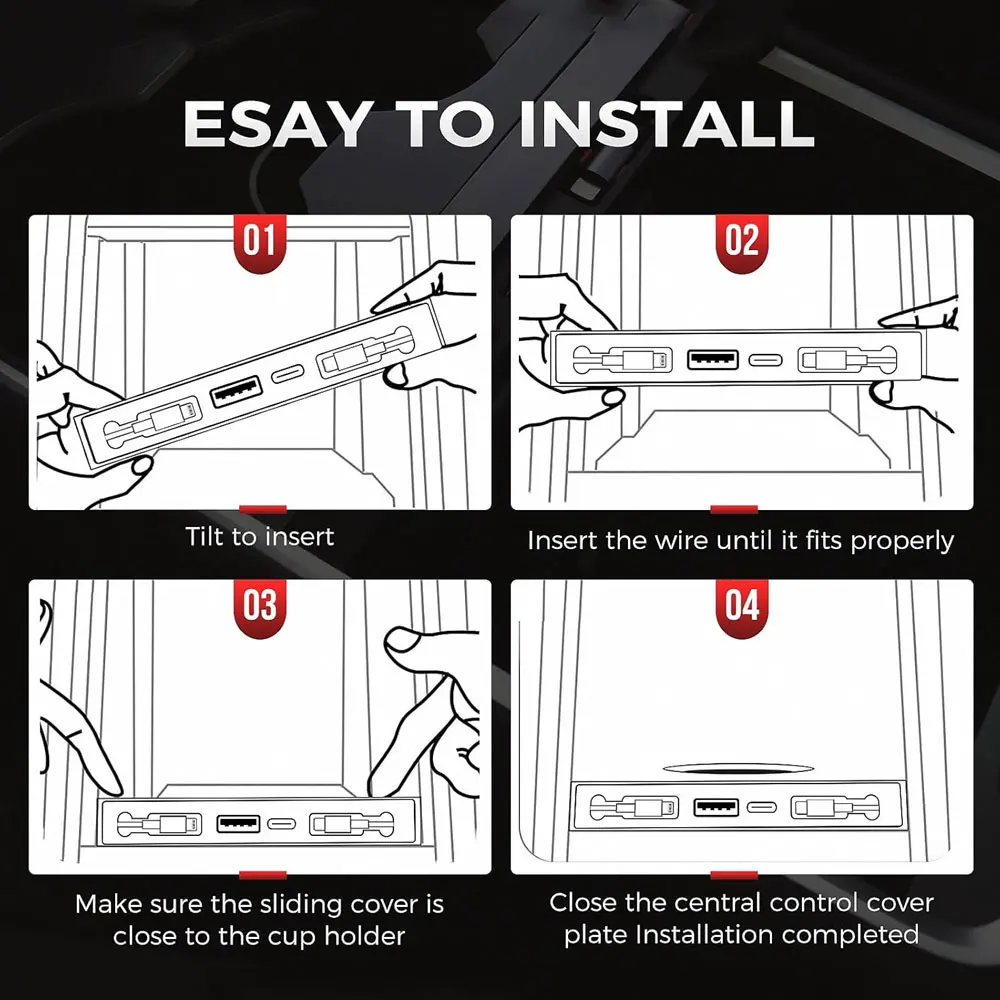 ESAY TO INSTALL

01

Tilt to insert

02

Insert the wire until it fits properly

03

Make sure the sliding cover is close to the cup holder

04

Close the central control cover plate Installation completed