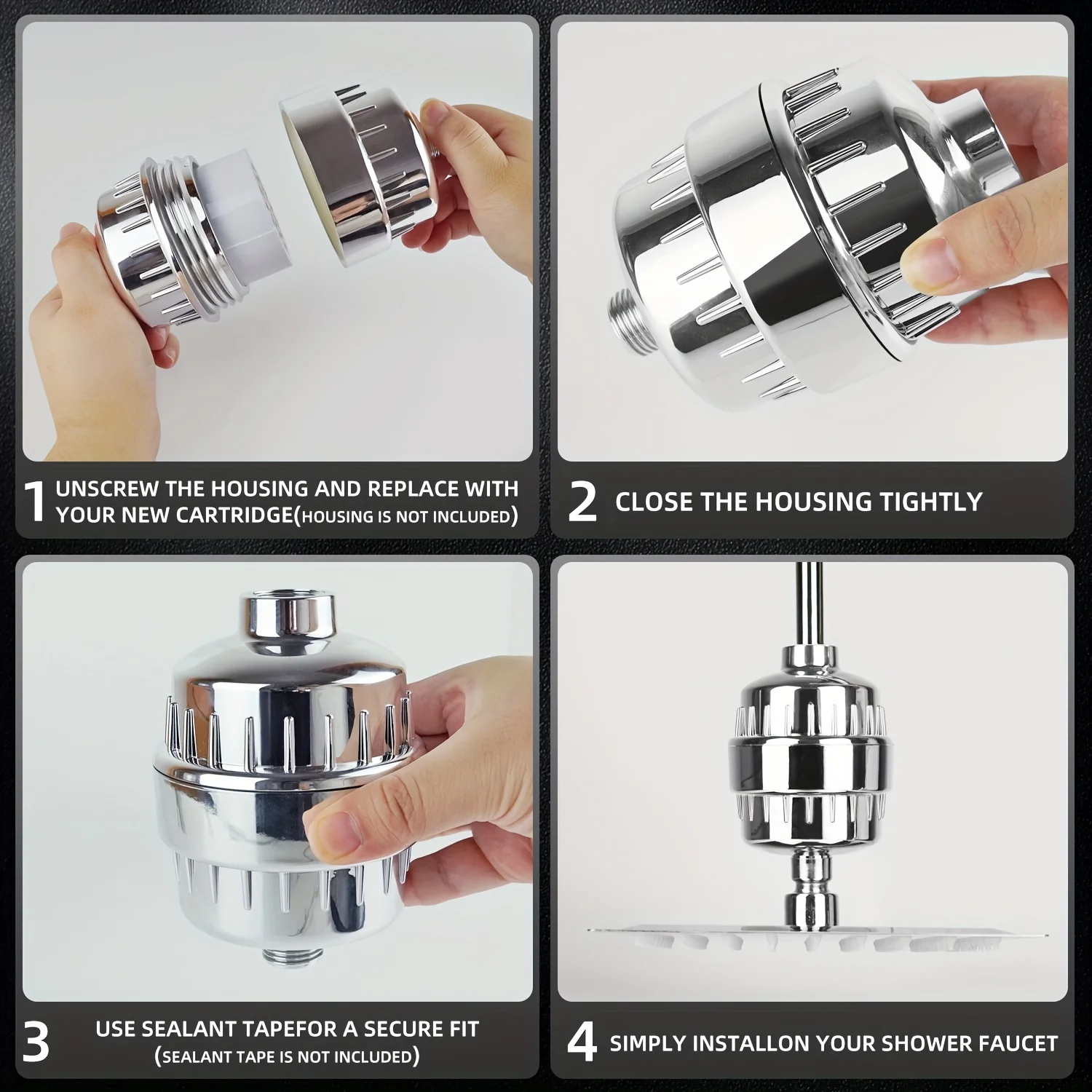 1 UNSCREW THE HOUSING AND REPLACE WITH YOUR NEW CARTRIDGE(HOUSING IS NOT INCLUDED)

2 CLOSE THE HOUSING TIGHTLY

3 USE SEALANT TAPEFOR A SECURE FIT (SEALANT TAPE IS NOT INCLUDED)

4 SIMPLY INSTALLON YOUR SHOWER FAUCET