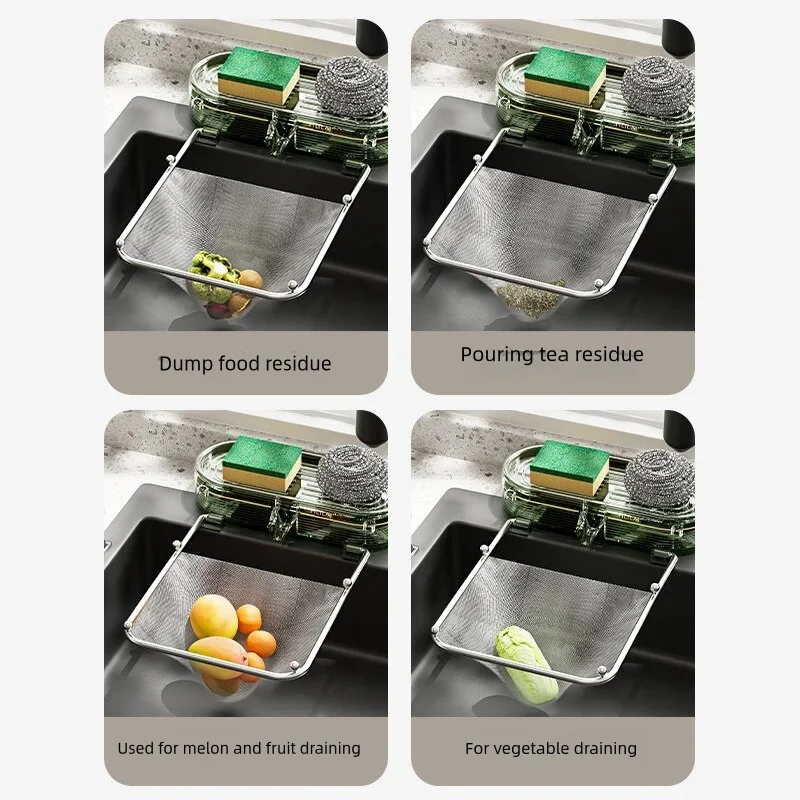 Dump food residue

Pouring tea residue

Used for melon and fruit draining

For vegetable draining