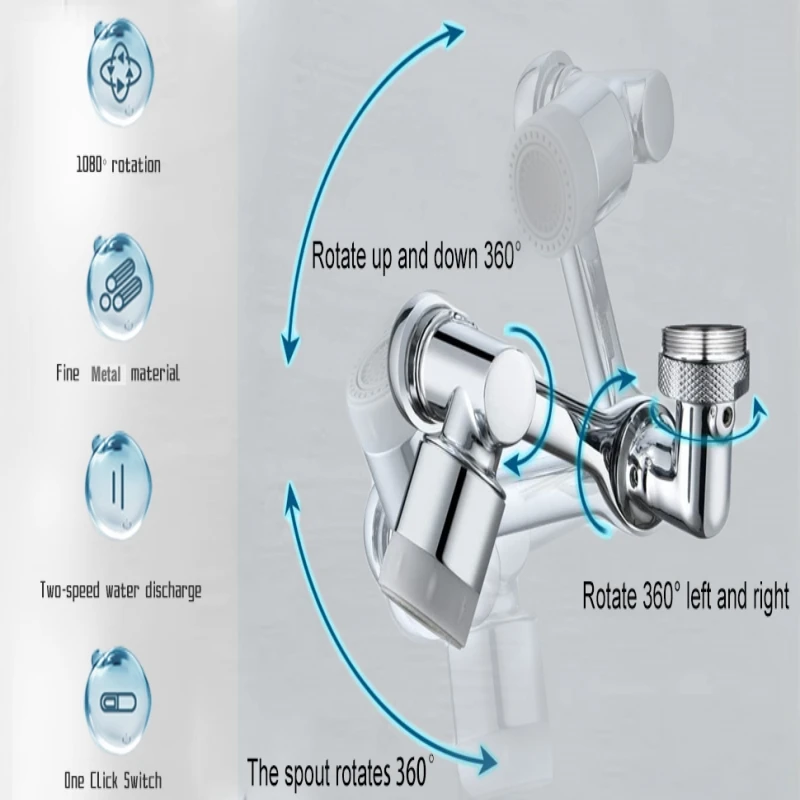 1080° rotation

Fine Metal material

Two-speed water discharge

One Click Switch

Rotate up and down 360°

Rotate 360° left and right

The spout rotates 360°