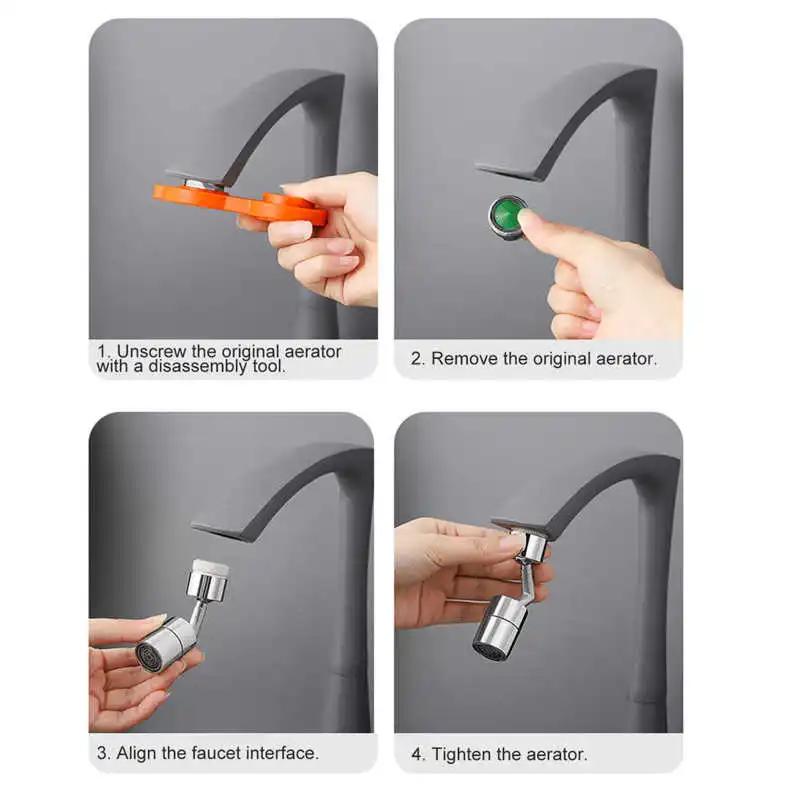 1. Unscrew the original aerator with a disassembly tool.

2. Remove the original aerator.

3. Align the faucet interface.

4. Tighten the aerator.