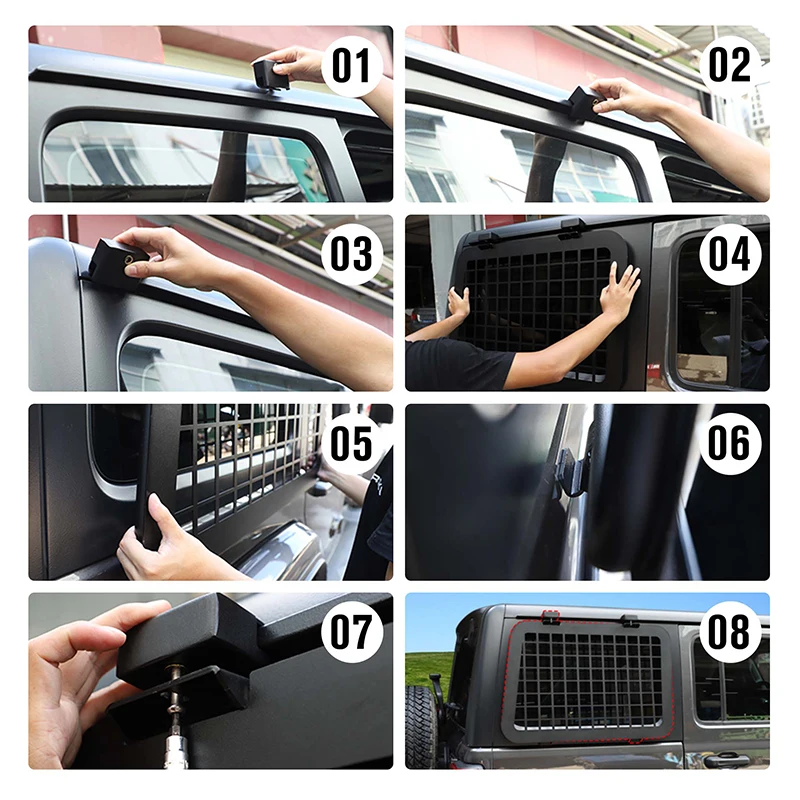 01

02

03

04

05

06

07

08