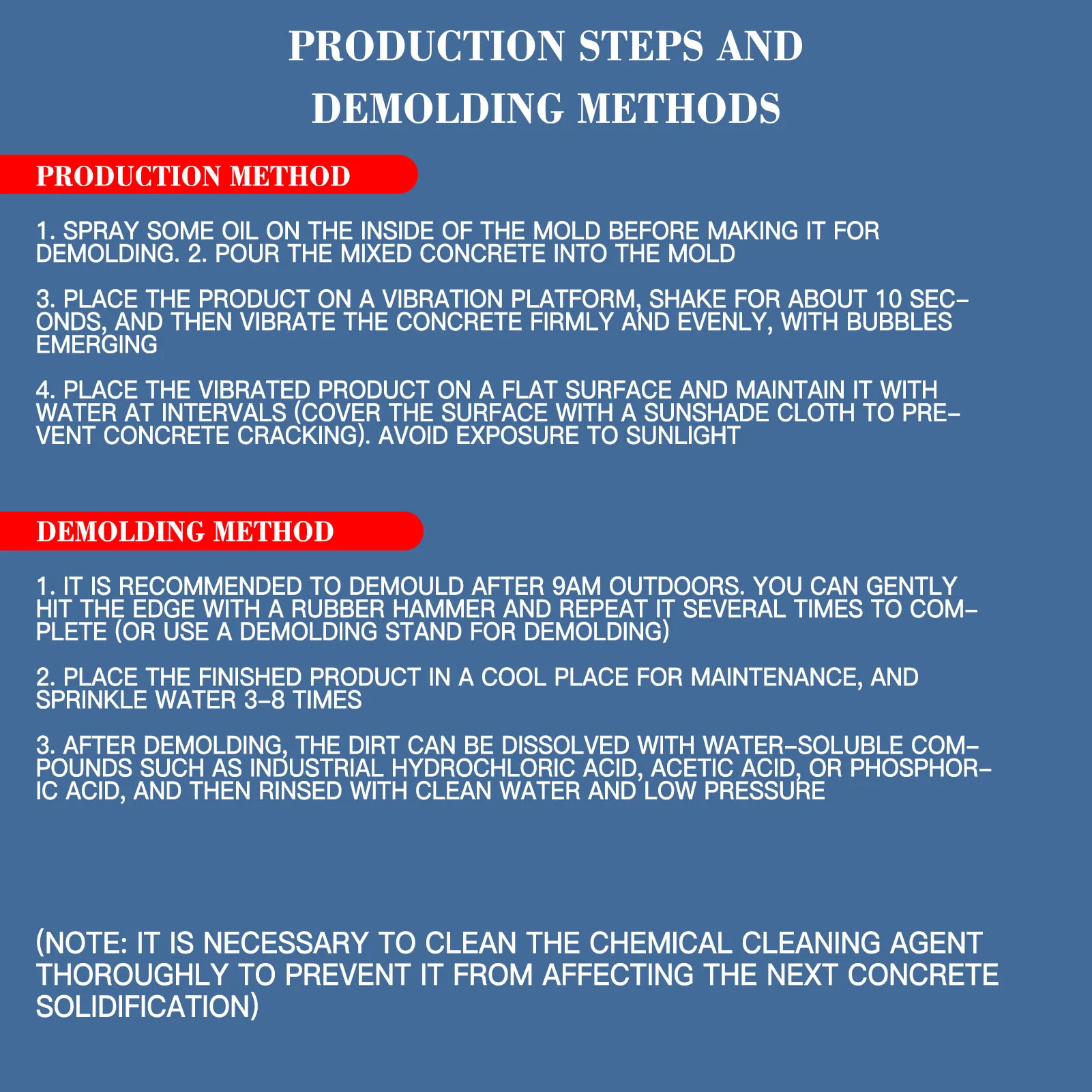 PRODUCTION STEPS AND DEMOLDING METHODS

PRODUCTION METHOD

1. SPRAY SOME OIL ON THE INSIDE OF THE MOLD BEFORE MAKING IT FOR DEMOLDING. 2. POUR THE MIXED CONCRETE INTO THE MOLD

3. PLACE THE PRODUCT ON A VIBRATION PLATFORM, SHAKE FOR ABOUT 10 SECONDS, AND THEN VIBRATE THE CONCRETE FIRMLY AND EVENLY, WITH BUBBLES EMERGING

4. PLACE THE VIBRATED PRODUCT ON A FLAT SURFACE AND MAINTAIN IT WITH WATER AT INTERVALS (COVER THE SURFACE WITH A SUNSHADE CLOTH TO PREVENT CONCRETE CRACKING). AVOID EXPOSURE TO SUNLIGHT

DEMOLDING METHOD

1. IT IS RECOMMENDED TO DEMOULD AFTER 9AM OUTDOORS. YOU CAN GENTLY HIT THE EDGE WITH A RUBBER HAMMER AND REPEAT IT SEVERAL TIMES TO COMPLETE (OR USE A DEMOLDING STAND FOR DEMOLDING)

2. PLACE THE FINISHED PRODUCT IN A COOL PLACE FOR MAINTENANCE, AND SPRINKLE WATER 3-8 TIMES

3. AFTER DEMOLDING, THE DIRT CAN BE DISSOLVED WITH WATER-SOLUBLE COMPOUNDS SUCH AS INDUSTRIAL HYDROCHLORIC ACID, ACETIC ACID, OR PHOSPHORIC ACID, AND THEN RINSED WITH CLEAN WATER AND LOW PRESSURE

(NOTE: IT IS NECESSARY TO CLEAN THE CHEMICAL CLEANING AGENT THOROUGHLY TO PREVENT IT FROM AFFECTING THE NEXT CONCRETE SOLIDIFICATION)