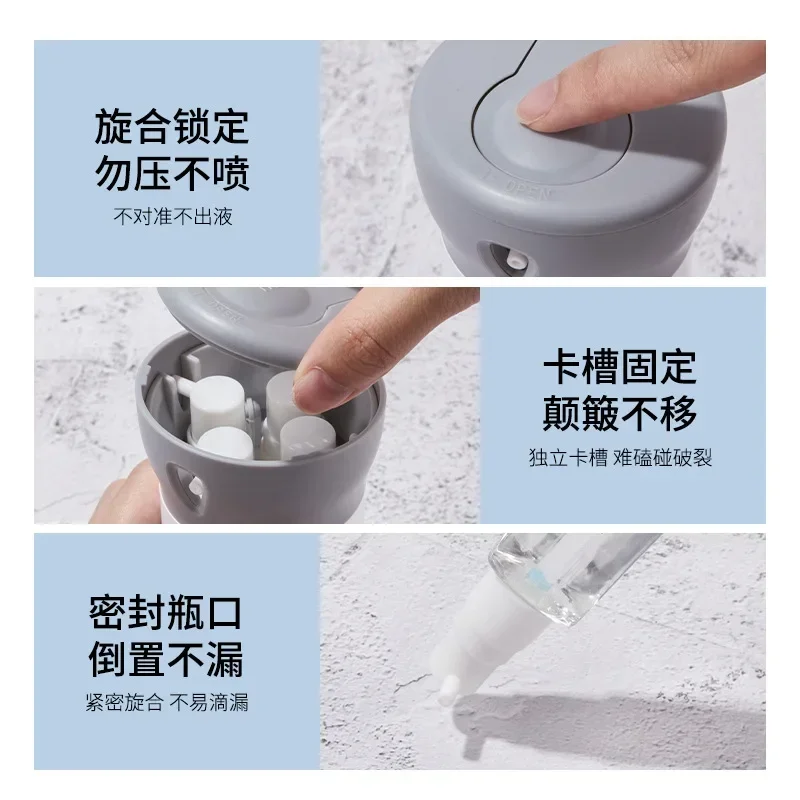 旋合锁定
勿压不喷
不对准不出液

OPEN

卡槽固定
颠簸不移
独立卡槽 难磕碰破裂

密封瓶口
倒置不漏
紧密旋合 不易滴漏