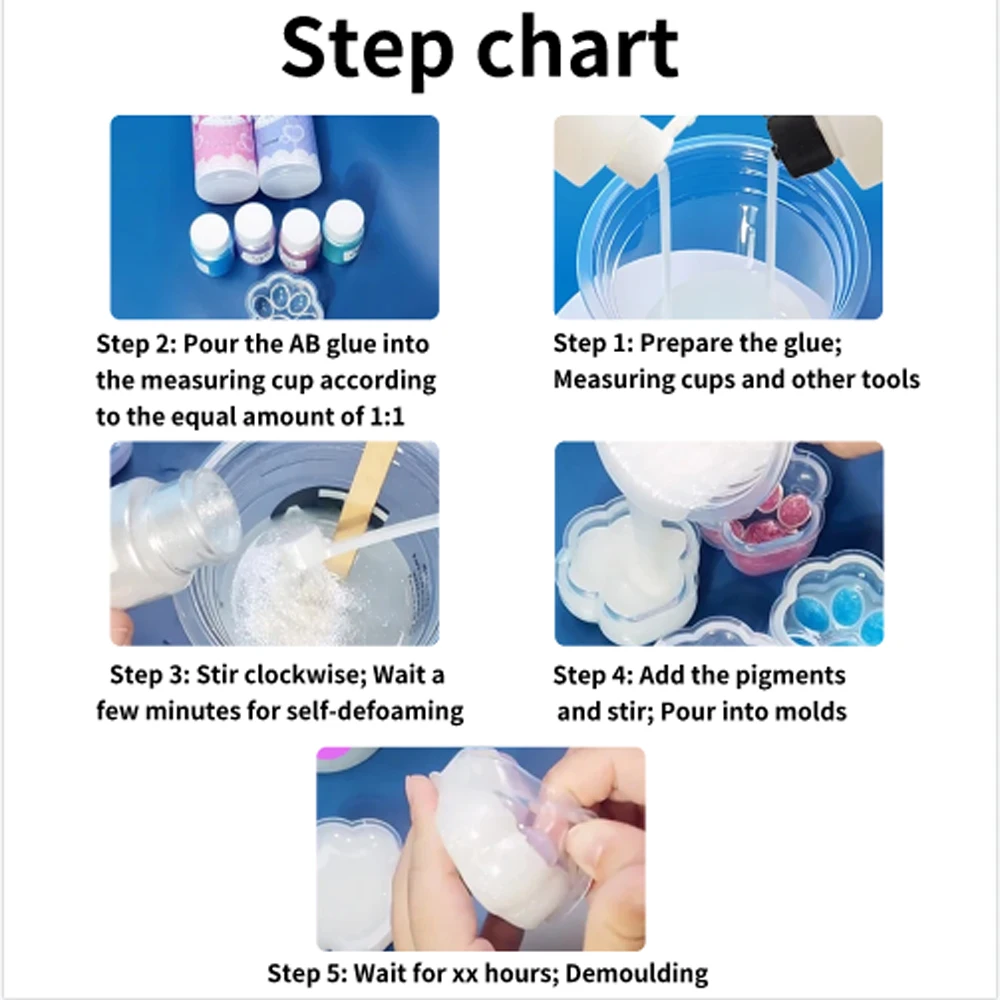 Step chart

Step 2: Pour the AB glue into the measuring cup according to the equal amount of 1:1

Step 1: Prepare the glue; Measuring cups and other tools

Step 3: Stir clockwise; Wait a few minutes for self-defoaming

Step 4: Add the pigments and stir; Pour into molds

Step 5: Wait for xx hours; Demoulding