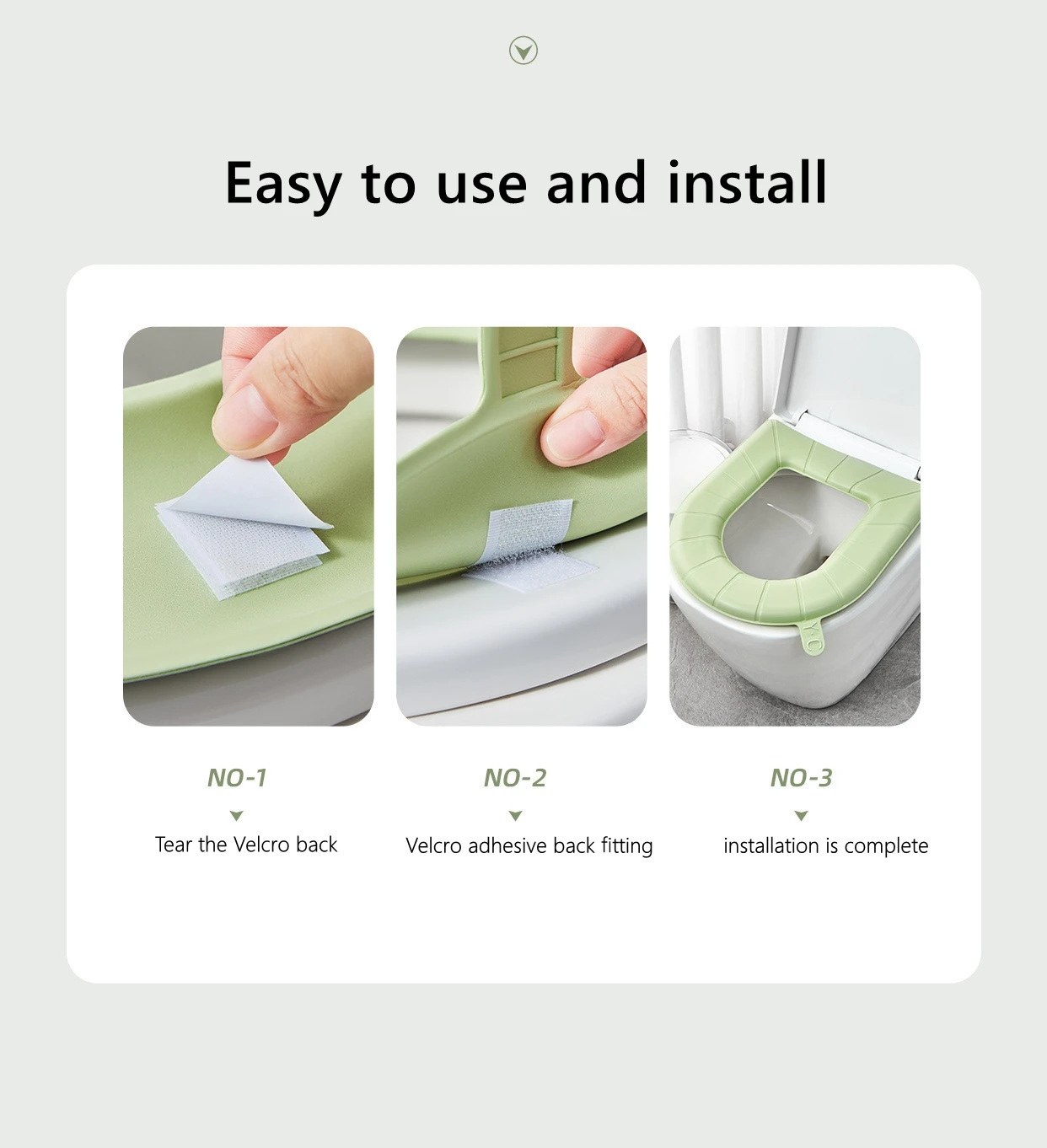 Easy to use and install

NO-1

Tear the Velcro back

NO-2

Velcro adhesive back fitting

NO-3

installation is complete