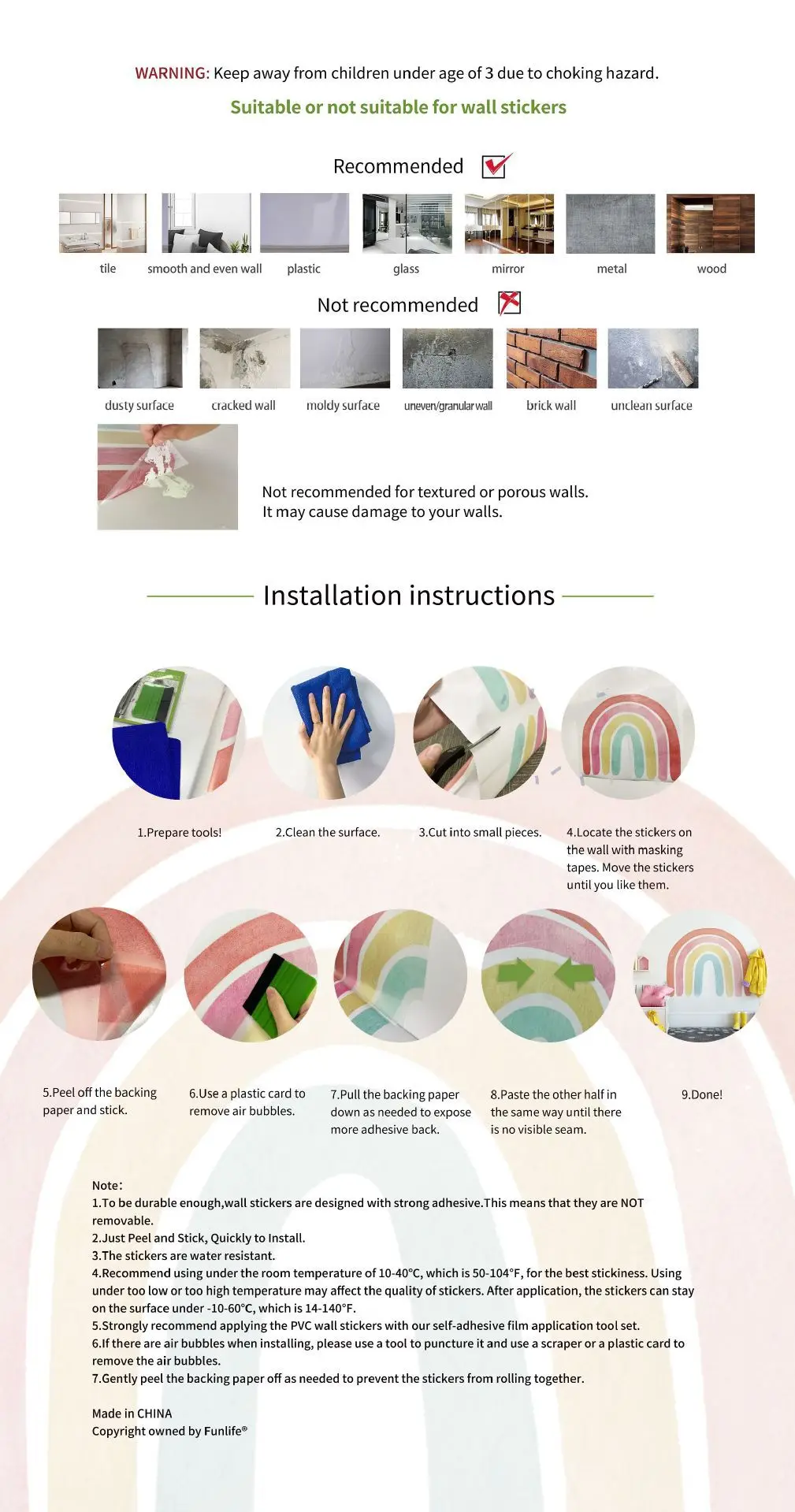 WARNING: Keep away from children under age of 3 due to choking hazard.

Suitable or not suitable for wall stickers

Recommended

tile
smooth and even wall
plastic
glass
mirror
metal
wood

Not recommended

dusty surface
cracked wall
moldy surface
uneven/granular wall
brick wall
unclean surface

Not recommended for textured or porous walls.
It may cause damage to your walls.

Installation instructions

1.Prepare tools!

2.Clean the surface.

3.Cut into small pieces.

4.Locate the stickers on the wall with masking tapes. Move the stickers until you like them.

5.Peel off the backing paper and stick.

6.Use a plastic card to remove air bubbles.

7.Pull the backing paper down as needed to expose more adhesive back.

8.Paste the other half in the same way until there is no visible seam.

9.Done!

Note:
1.To be durable enough,wall stickers are designed with strong adhesive.This means that they are NOT removable.
2.Just Peel and Stick, Quickly to Install.
3.The stickers are water resistant.
4.Recommend using under the room temperature of 10-40℃, which is 50-104°F, for the best stickiness. Using under too low or too high temperature may affect the quality of stickers. After application, the stickers can stay on the surface under -10-60℃, which is 14-140°F.
5.Strongly recommend applying the PVC wall stickers with our self-adhesive film application tool set.
6.If there are air bubbles when installing, please use a tool to puncture it and use a scraper or a plastic card to remove the air bubbles.
7.Gently peel the backing paper off as needed to prevent the stickers from rolling together.

Made in CHINA
Copyright owned by Funlife®