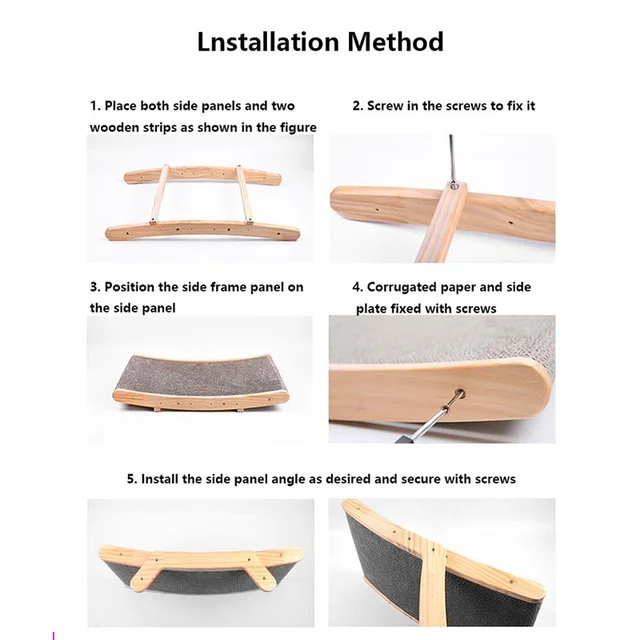 Lnstallation Method

1. Place both side panels and two wooden strips as shown in the figure

2. Screw in the screws to fix it

3. Position the side frame panel on the side panel

4. Corrugated paper and side plate fixed with screws

5. Install the side panel angle as desired and secure with screws