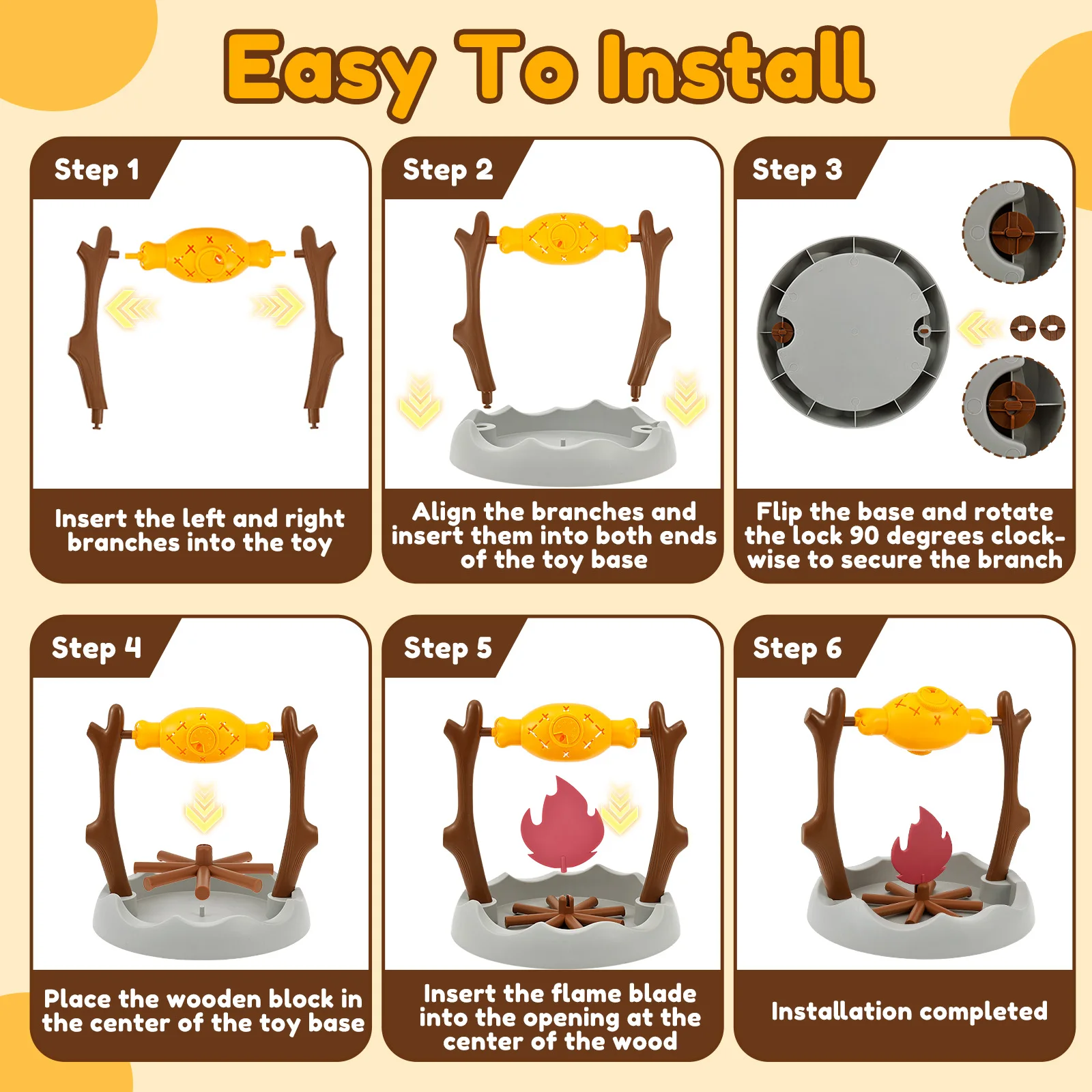 Easy To Install

Step 1

Insert the left and right branches into the toy

Step 2

Align the branches and insert them into both ends of the toy base

Step 3

Flip the base and rotate the lock 90 degrees clockwise to secure the branch

Step 4

Place the wooden block in the center of the toy base

Step 5

Insert the flame blade into the opening at the center of the wood

Step 6

Installation completed