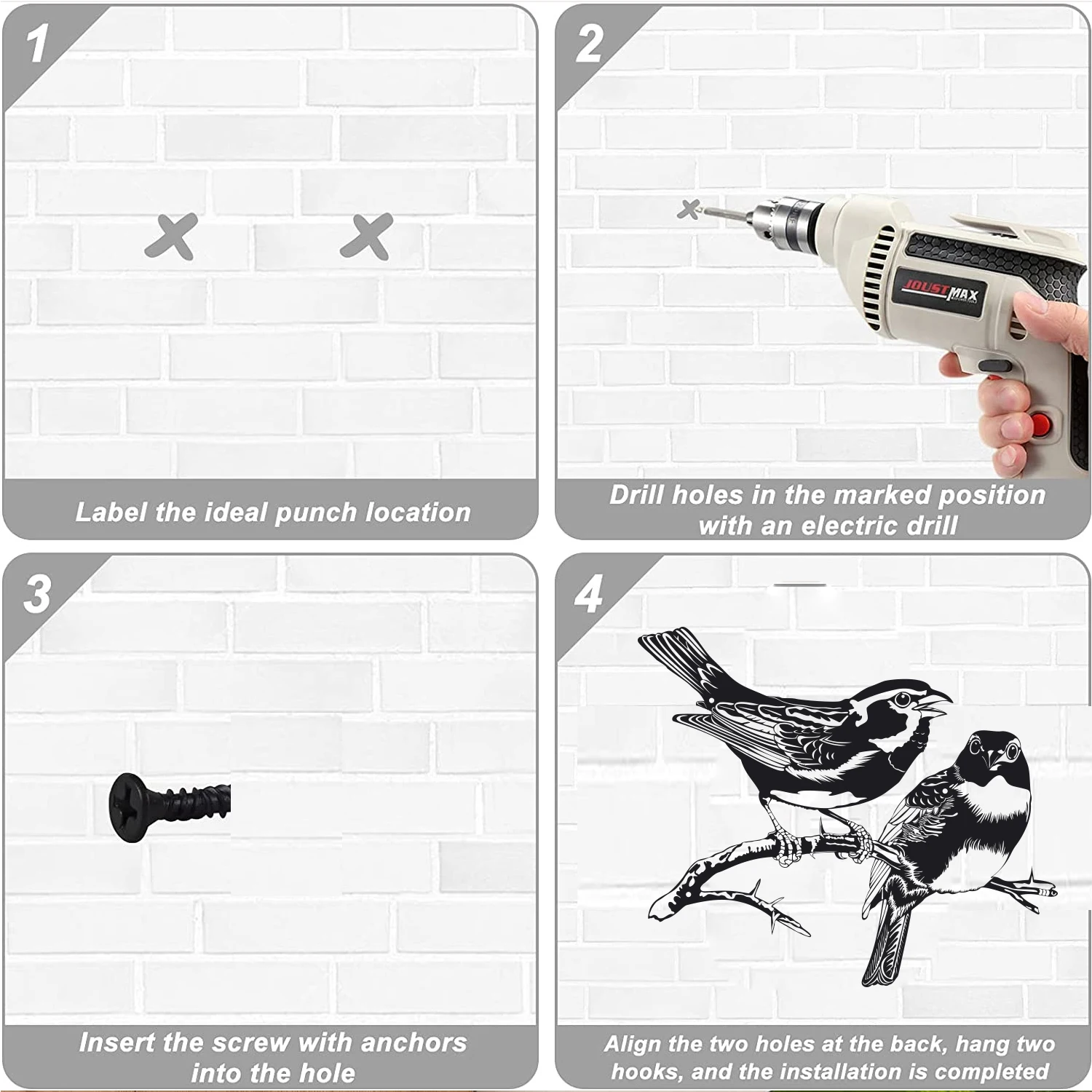 1

Label the ideal punch location

2

JOUSTMAX

Drill holes in the marked position with an electric drill

3

Insert the screw with anchors into the hole

4

Align the two holes at the back, hang two hooks, and the installation is completed