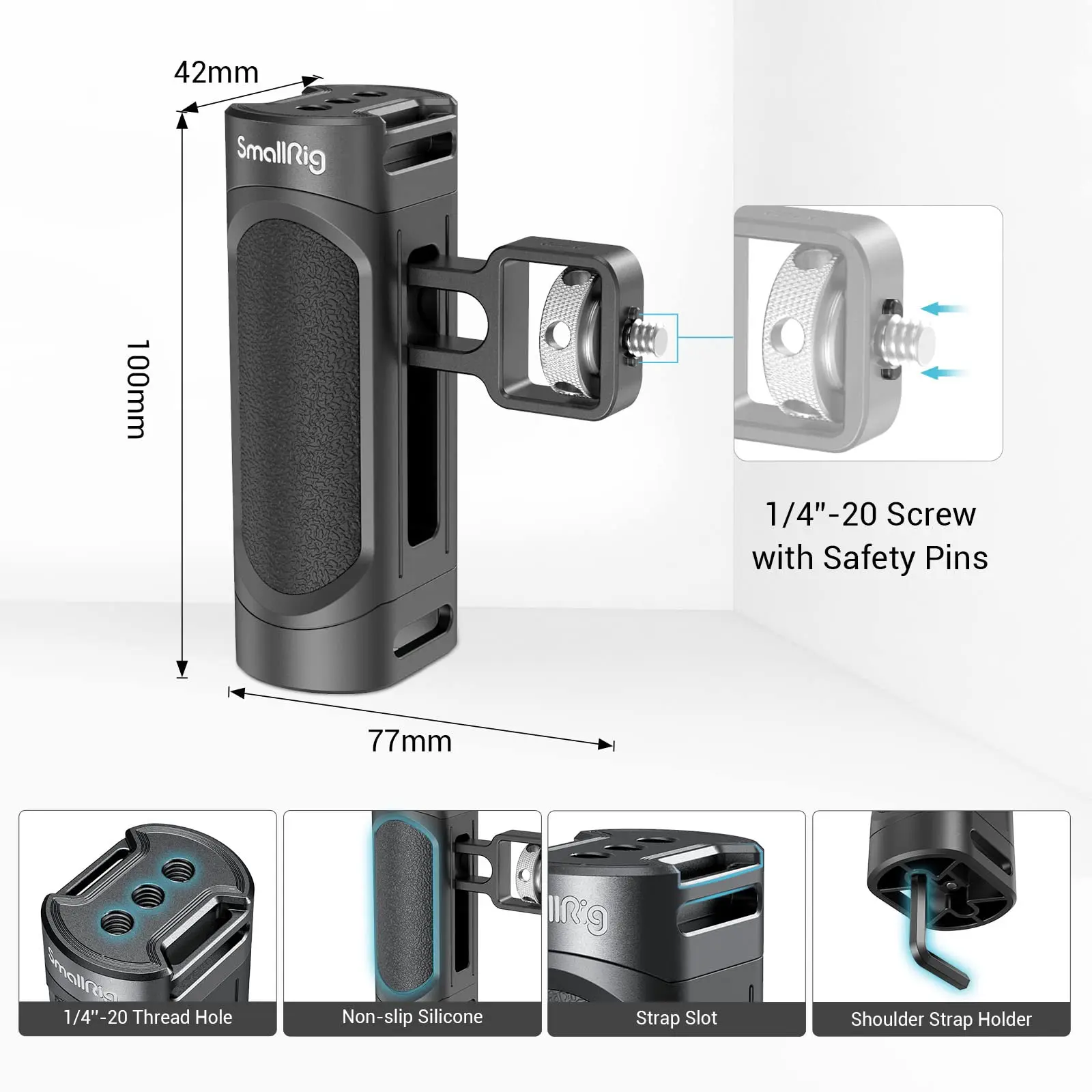 42mm

SmallRig

100mm

77mm

1/4"-20 Screw with Safety Pins

SmallRig

1/4"-20 Thread Hole

Non-slip Silicone

llRig

Strap Slot

Shoulder Strap Holder