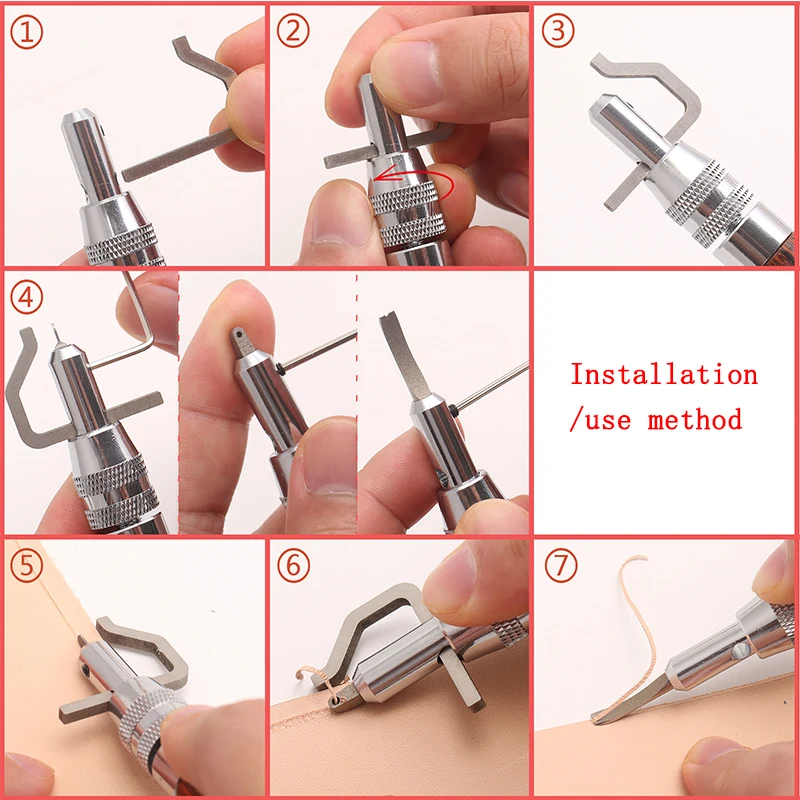 ①

②

③

④

Installation /use method

⑤

⑥

⑦