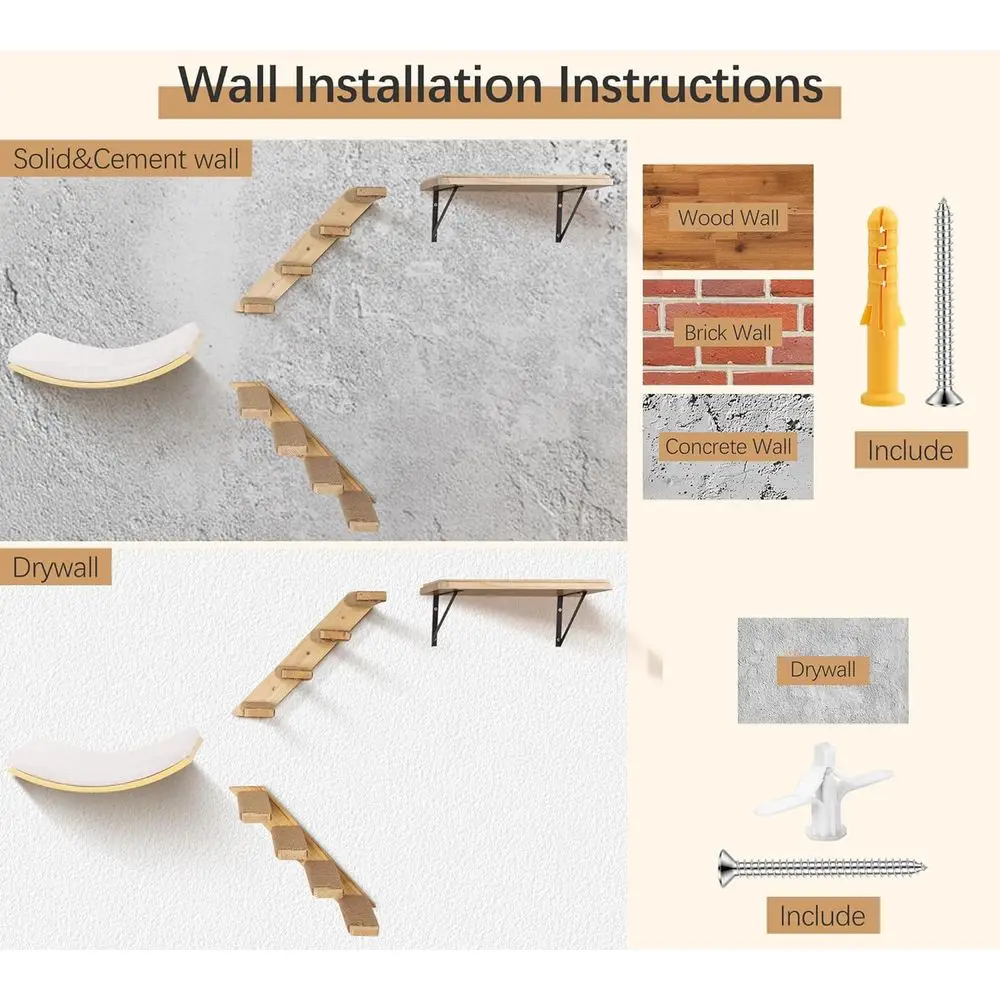 Wall Installation Instructions

Solid&Cement wall

Wood Wall

Brick Wall

Concrete Wall

Include

Drywall

Drywall

Include