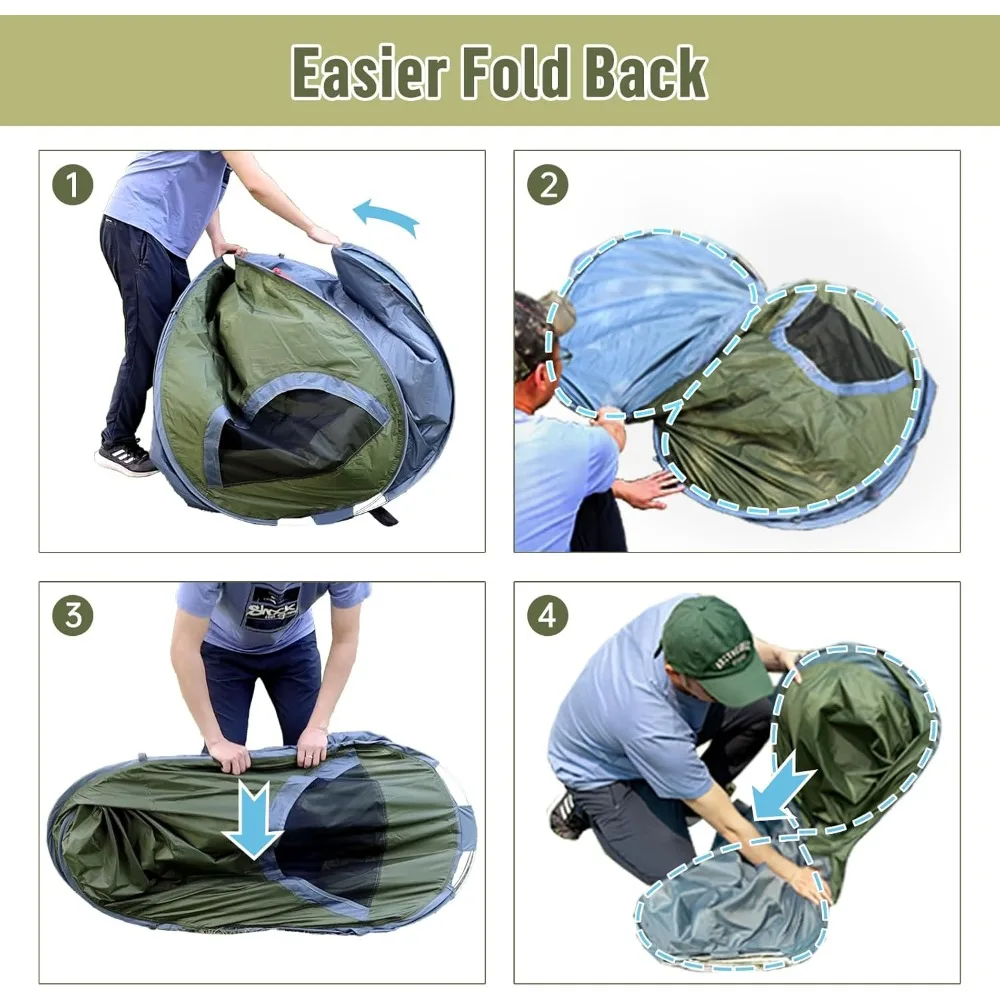 Easier Fold Back

1

2

3

4