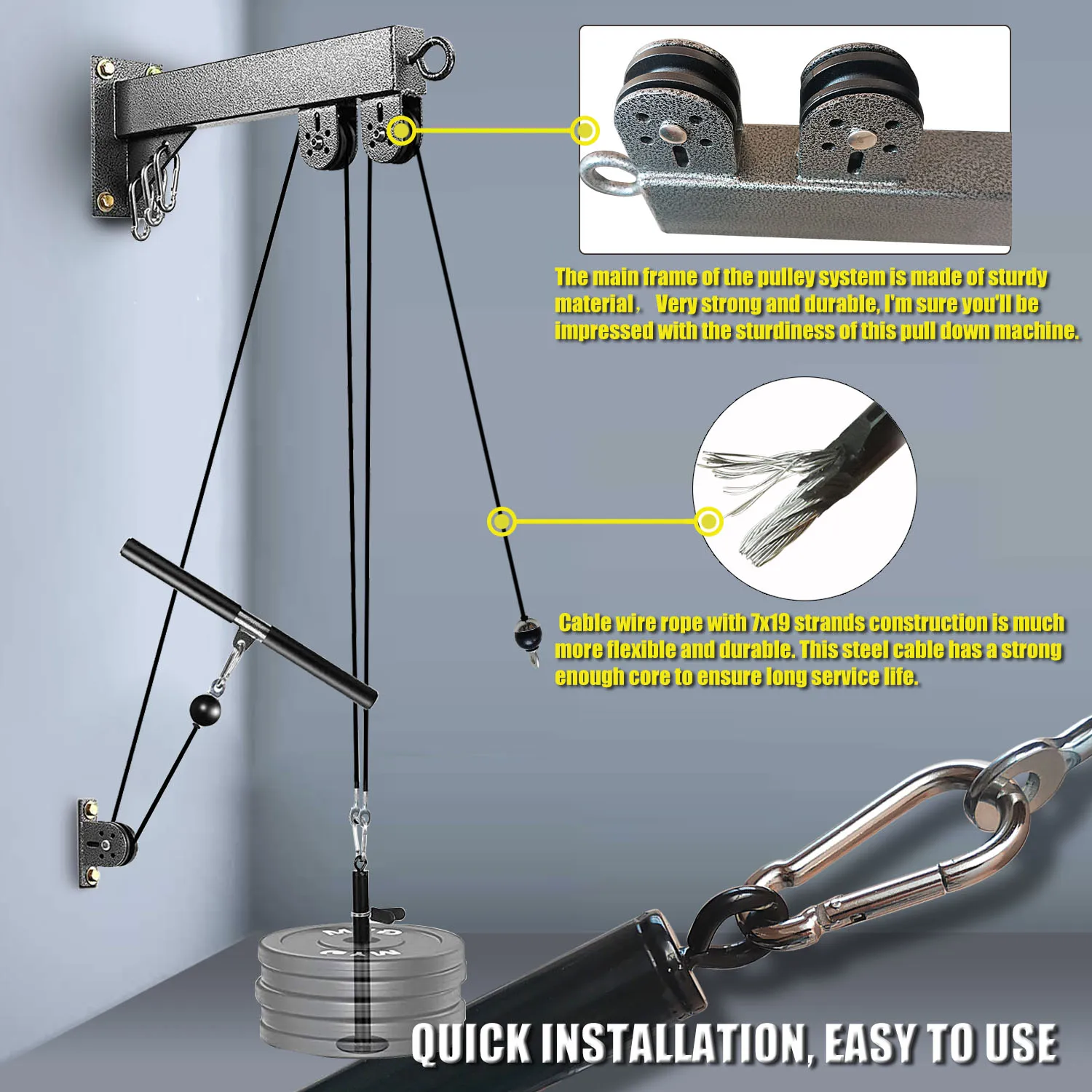 The main frame of the pulley system is made of sturdy material， Very strong and durable, I'm sure you'll be impressed with the sturdiness of this pull down machine.

Cable wire rope with 7x19 strands construction is much more flexible and durable. This steel cable has a strong enough core to ensure long service life.

QUICK INSTALLATION, EASY TO USE