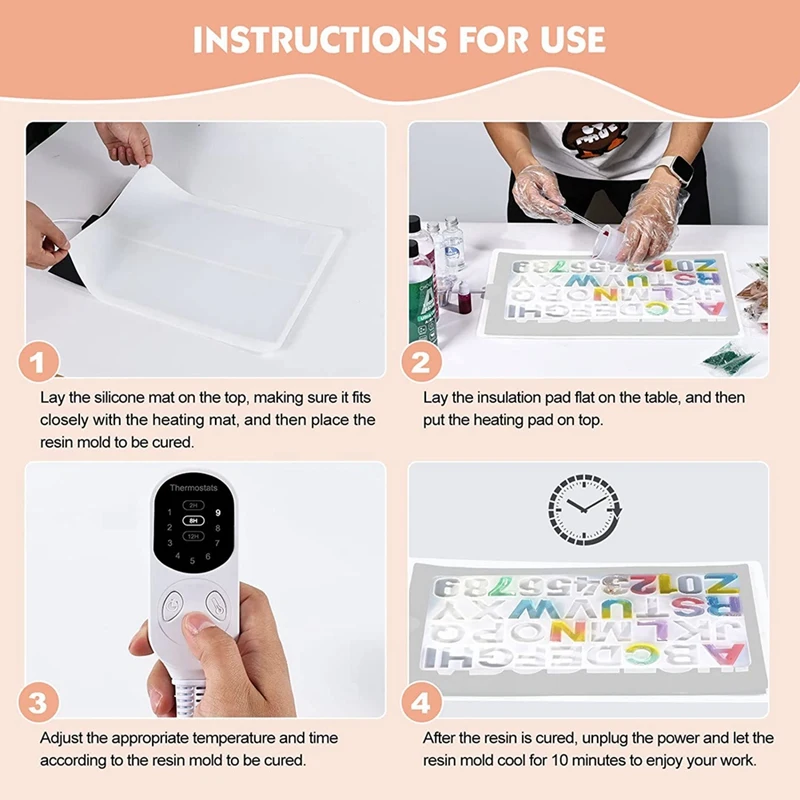 INSTRUCTIONS FOR USE

1

Lay the silicone mat on the top, making sure it fits closely with the heating mat, and then place the resin mold to be cured.

2

Lay the insulation pad flat on the table, and then put the heating pad on top.

Thermostats

2H

8H

12H

1 2 3 4 5 6 7 8 9

3

Adjust the appropriate temperature and time according to the resin mold to be cured.

4

After the resin is cured, unplug the power and let the resin mold cool for 10 minutes to enjoy your work.