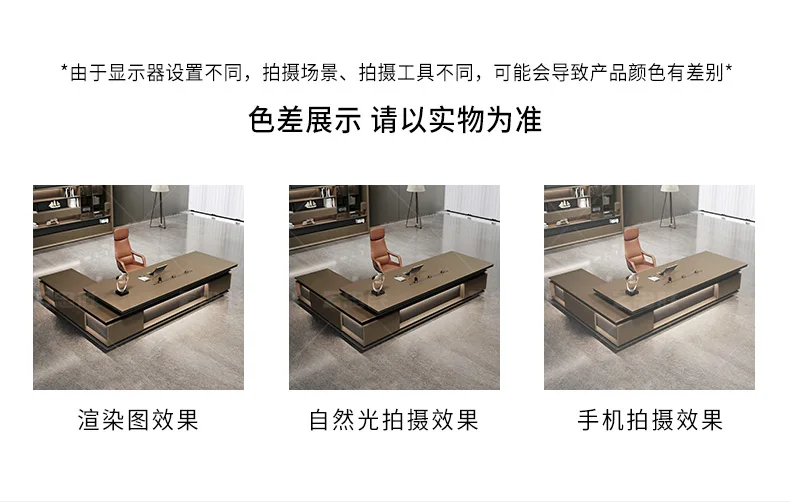 *由于显示器设置不同，拍摄场景、拍摄工具不同，可能会导致产品颜色有差别*

色差展示 请以实物为准

渲染图效果

自然光拍摄效果

手机拍摄效果