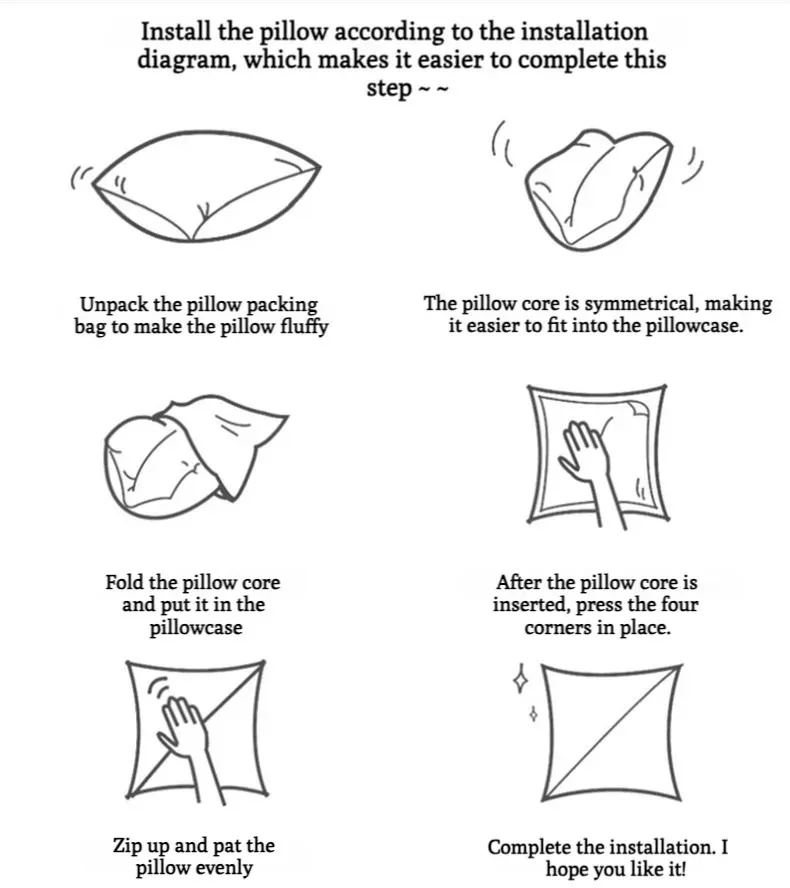 Install the pillow according to the installation diagram, which makes it easier to complete this step ~ ~

Unpack the pillow packing bag to make the pillow fluffy

The pillow core is symmetrical, making it easier to fit into the pillowcase.

Fold the pillow core and put it in the pillowcase

After the pillow core is inserted, press the four corners in place.

Zip up and pat the pillow evenly

Complete the installation. I hope you like it!