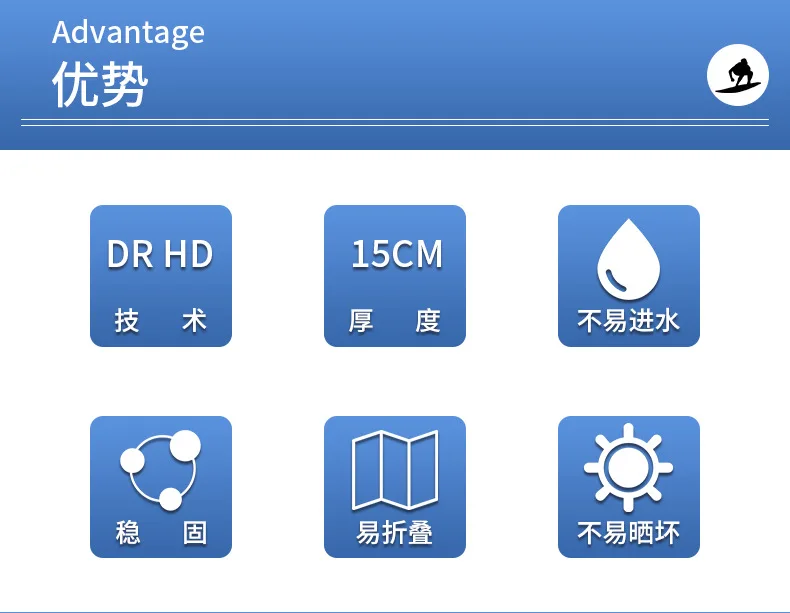 Advantage
优势

DR HD
技 术

15CM
厚 度

不易进水

稳 固

易折叠

不易晒坏