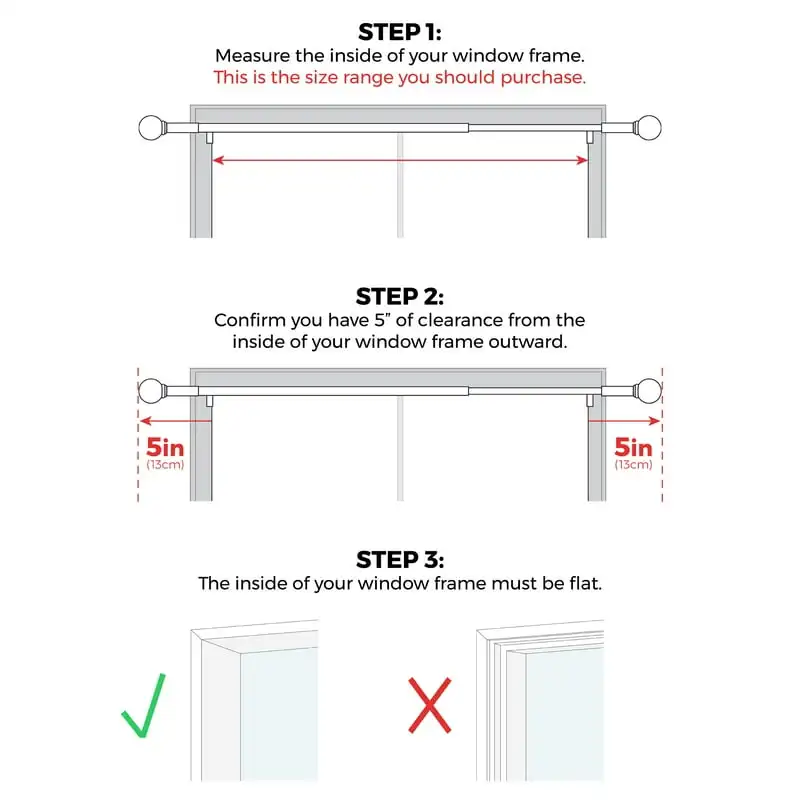 STEP 1:
Measure the inside of your window frame.
This is the size range you should purchase.

STEP 2:
Confirm you have 5" of clearance from the inside of your window frame outward.

5in
(13cm)

5in
(13cm)

STEP 3:
The inside of your window frame must be flat.