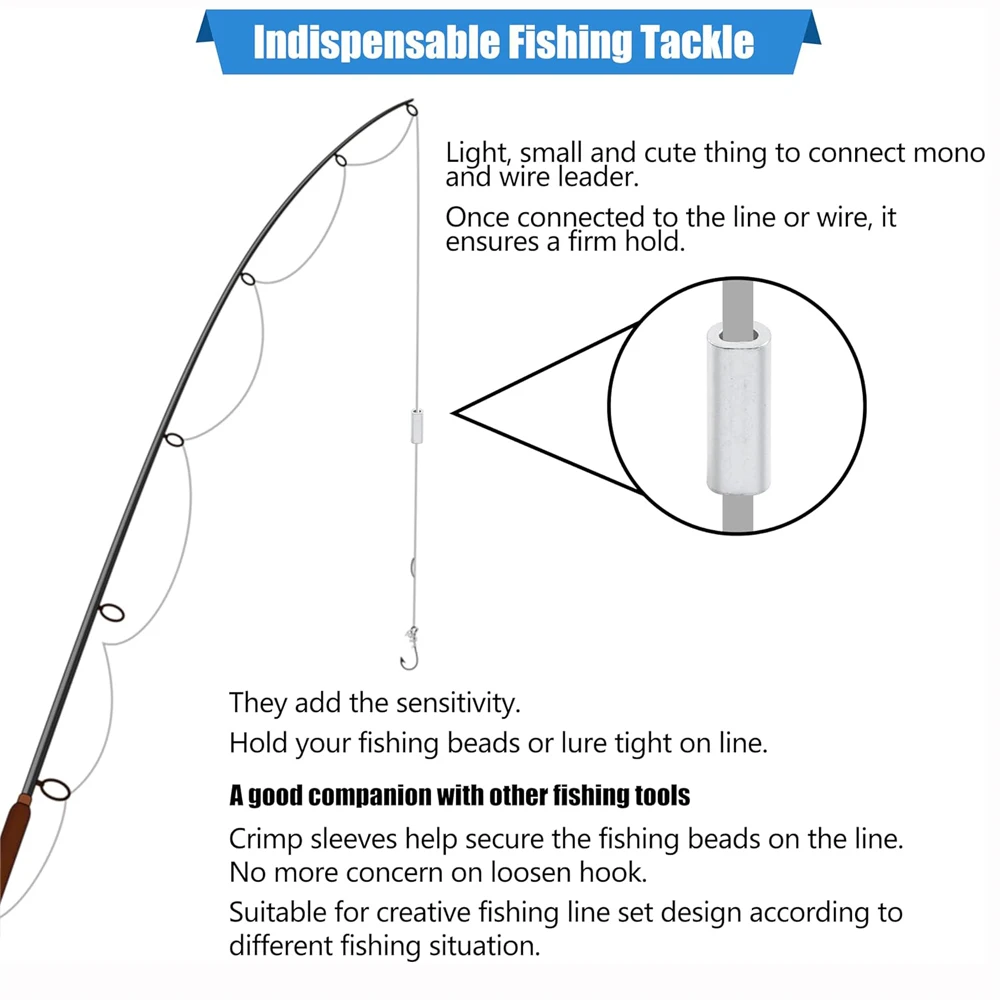 Indispensable Fishing Tackle

Light, small and cute thing to connect mono and wire leader.

Once connected to the line or wire, it ensures a firm hold.

They add the sensitivity.

Hold your fishing beads or lure tight on line.

A good companion with other fishing tools

Crimp sleeves help secure the fishing beads on the line. No more concern on loosen hook.

Suitable for creative fishing line set design according to different fishing situation.